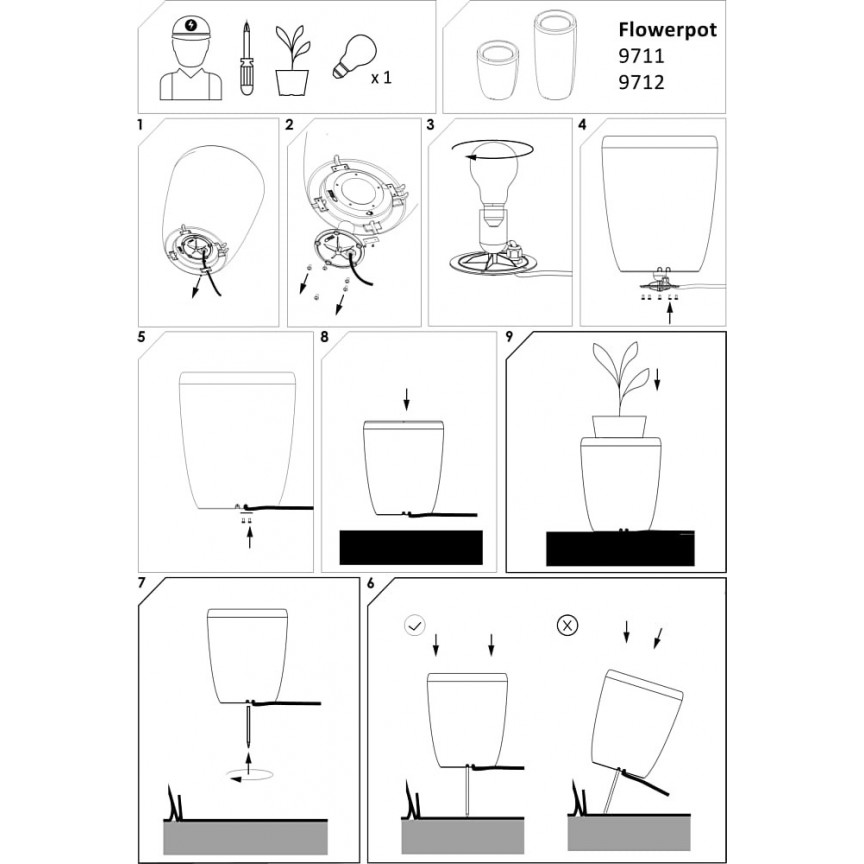 x 1

Flowerpot
9711
9712

1

2

3

4

5

8

9

7

6