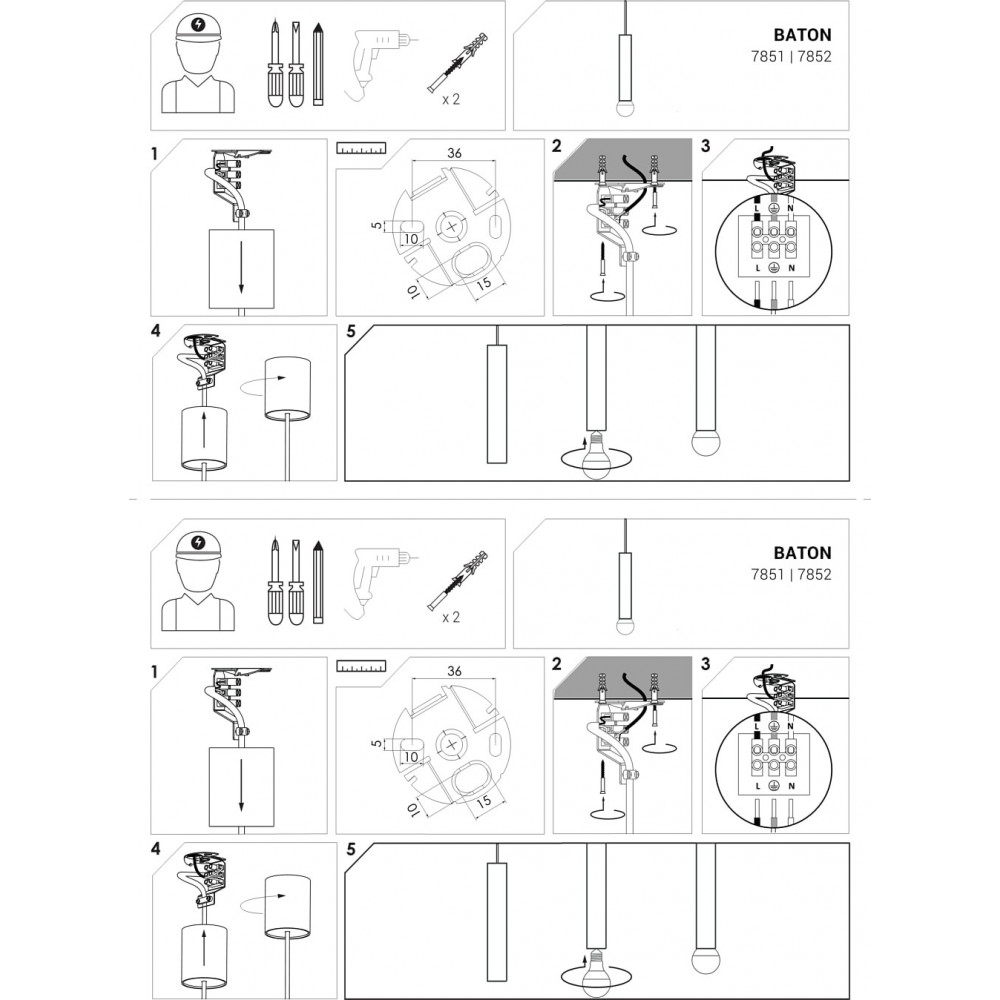 x 2

BATON
7851 | 7852

1

36
5
10
10
15

2

3
L N
L N

4

5

x 2

BATON
7851 | 7852

1

36
5
10
10
15

2

3
L N
L N

4

5