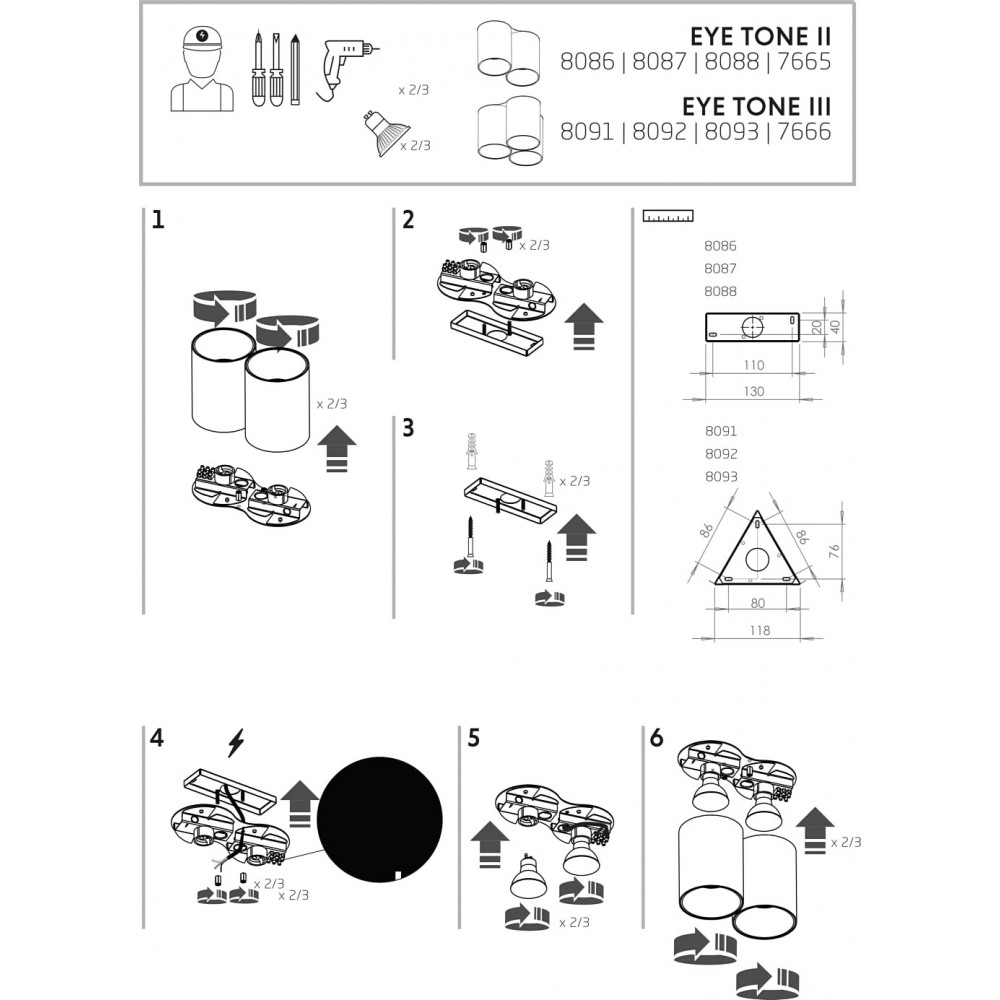 x 2/3

x 2/3

EYE TONE II
8086 | 8087 | 8088 | 7665

EYE TONE III
8091 | 8092 | 8093 | 7666

1

x 2/3

2

x 2/3

3

x 2/3

8086
8087
8088

20
40
110
130

8091
8092
8093

86
86
76
80
118

4

x 2/3
x 2/3

5

x 2/3

6

x 2/3