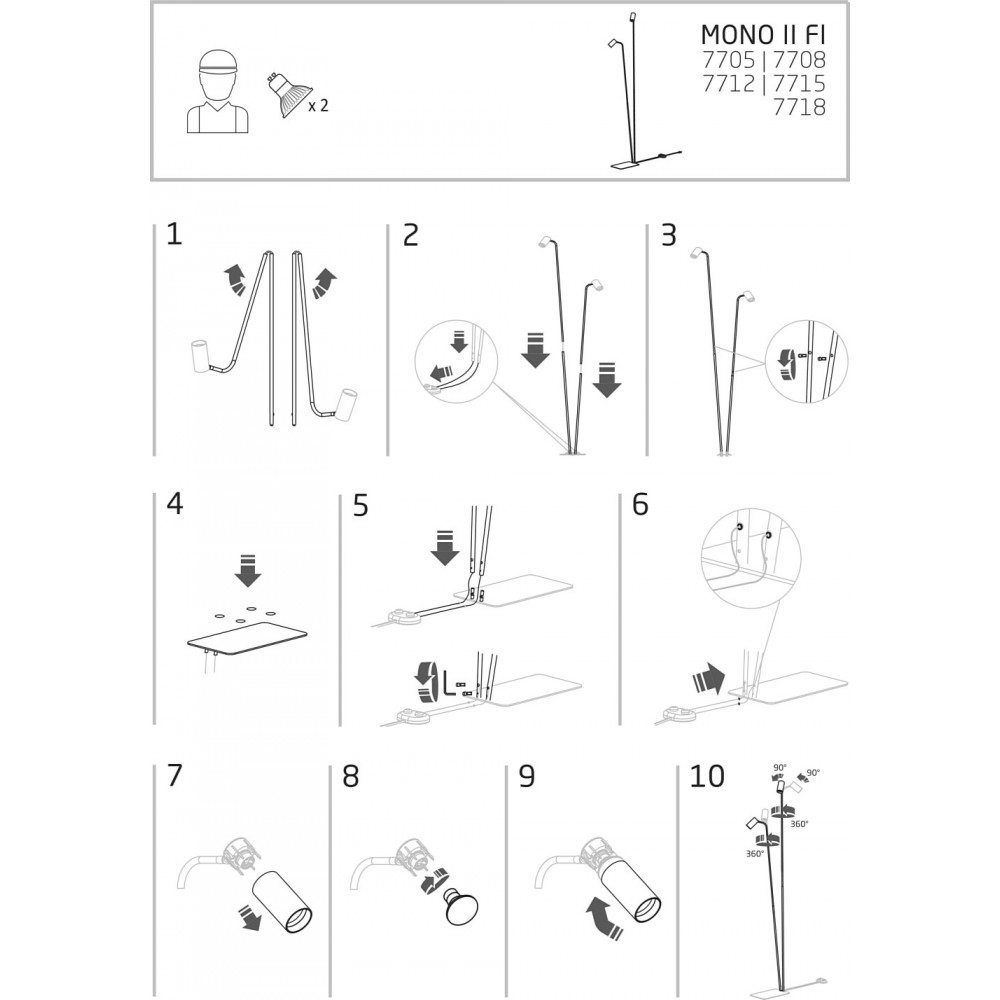 x 2

MONO II FI
7705 | 7708
7712 | 7715
7718

1

2

3

4

5

6

7

8

9

10

90°

90°

360°

360°