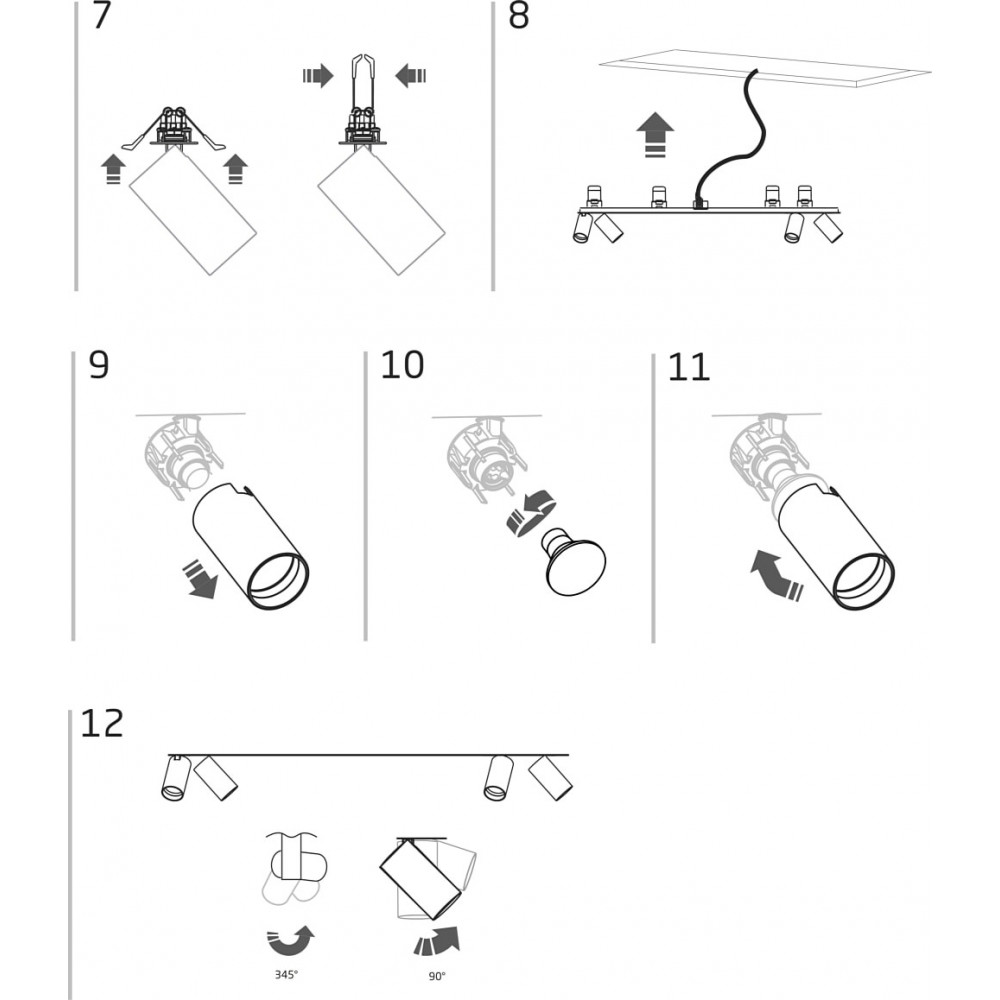 7

8

9

10

11

12

345°

90°