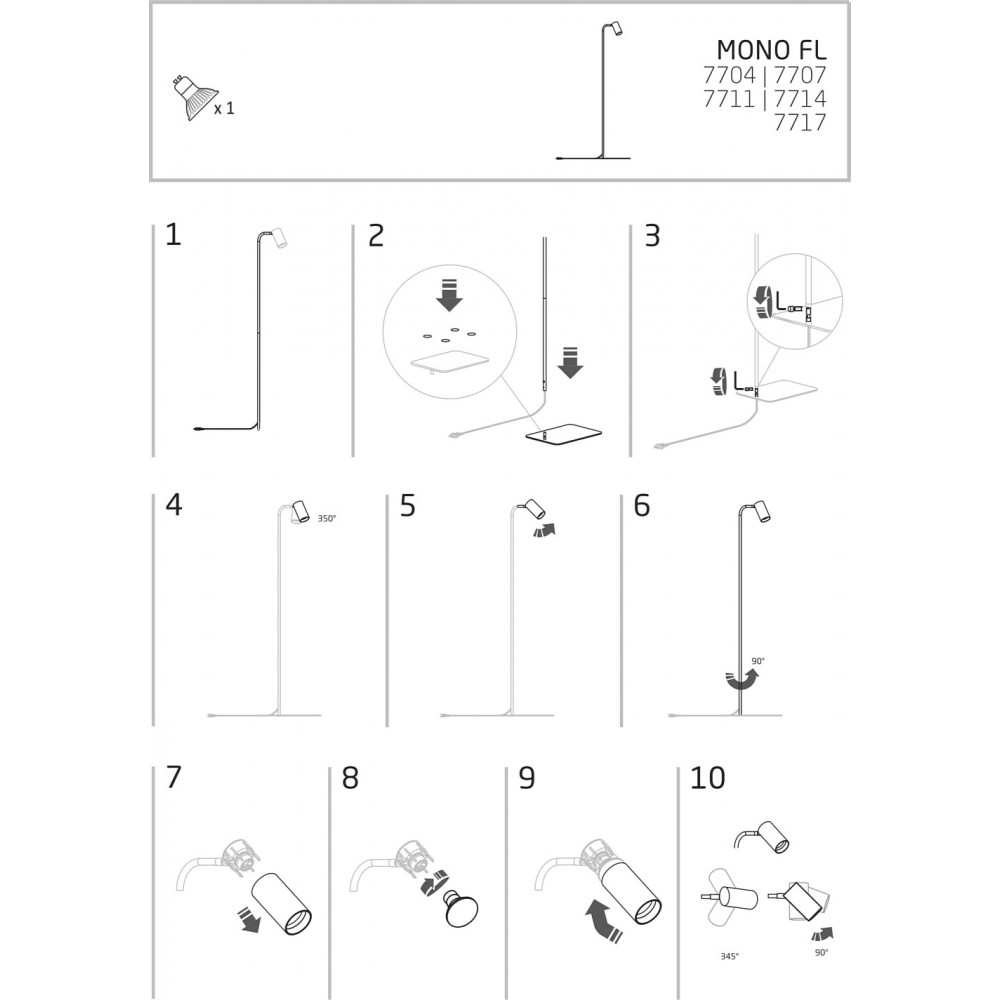 x 1

MONO FL
7704 | 7707
7711 | 7714
7717

1

2

3

4

350°

5

6

90°

7

8

9

10

345°

90°