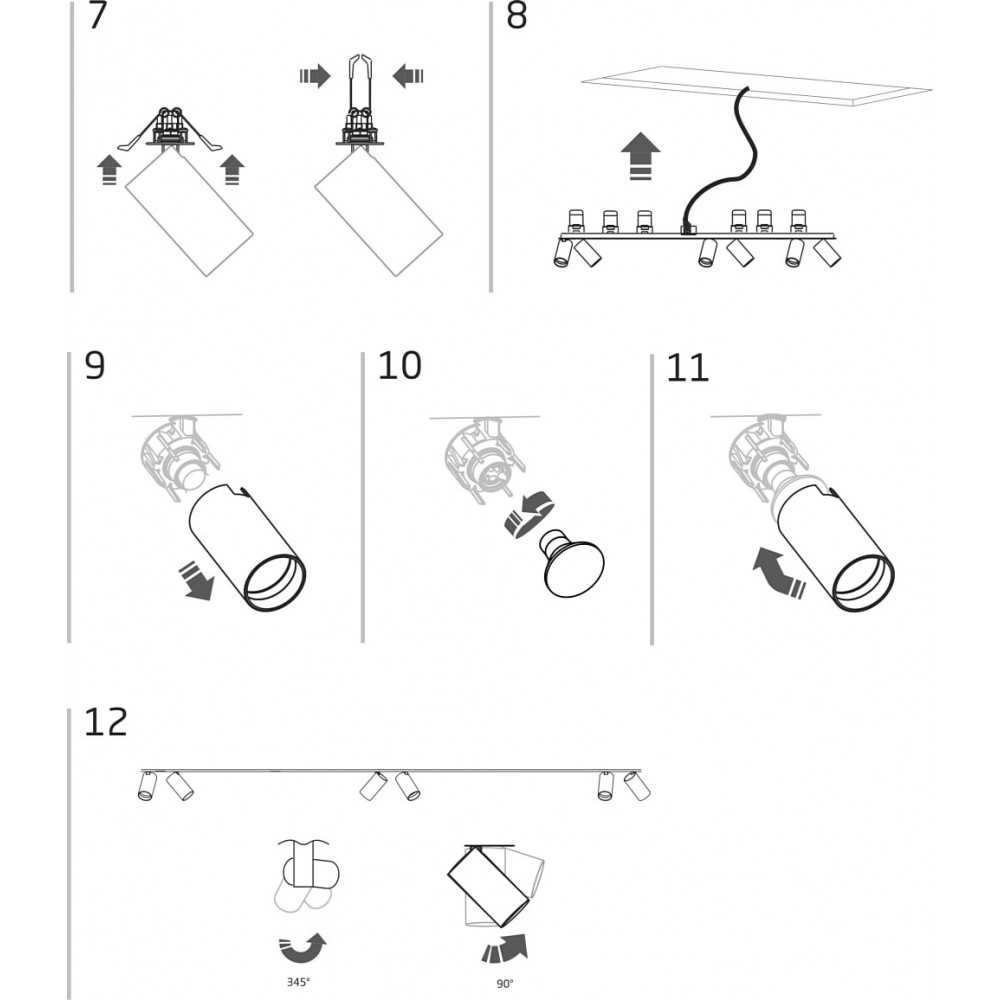 7

8

9

10

11

12

345°

90°