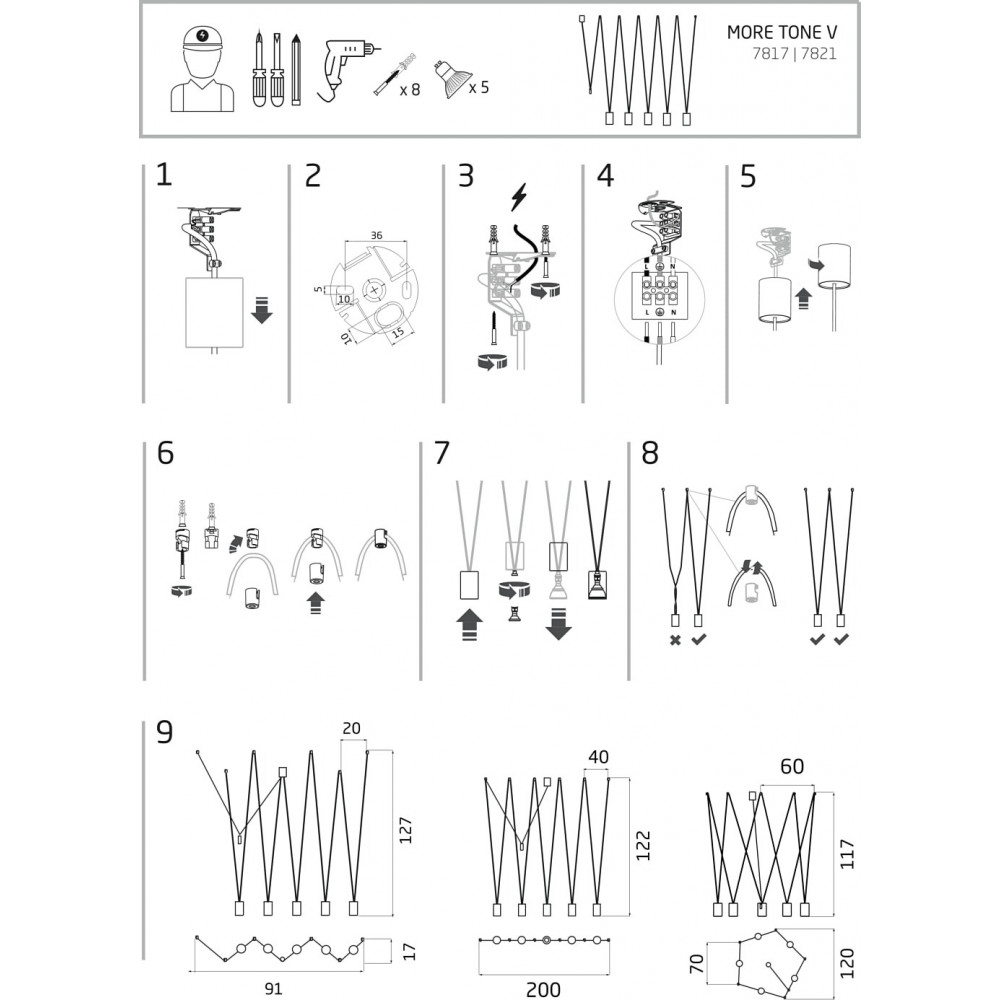 x 8
x 5

MORE TONE V
7817 | 7821

1

2

36
5
10
10
15

3

4

L N
L N

5

6

7

8

9

20
127
17
91

40
122
200

60
117
70
120