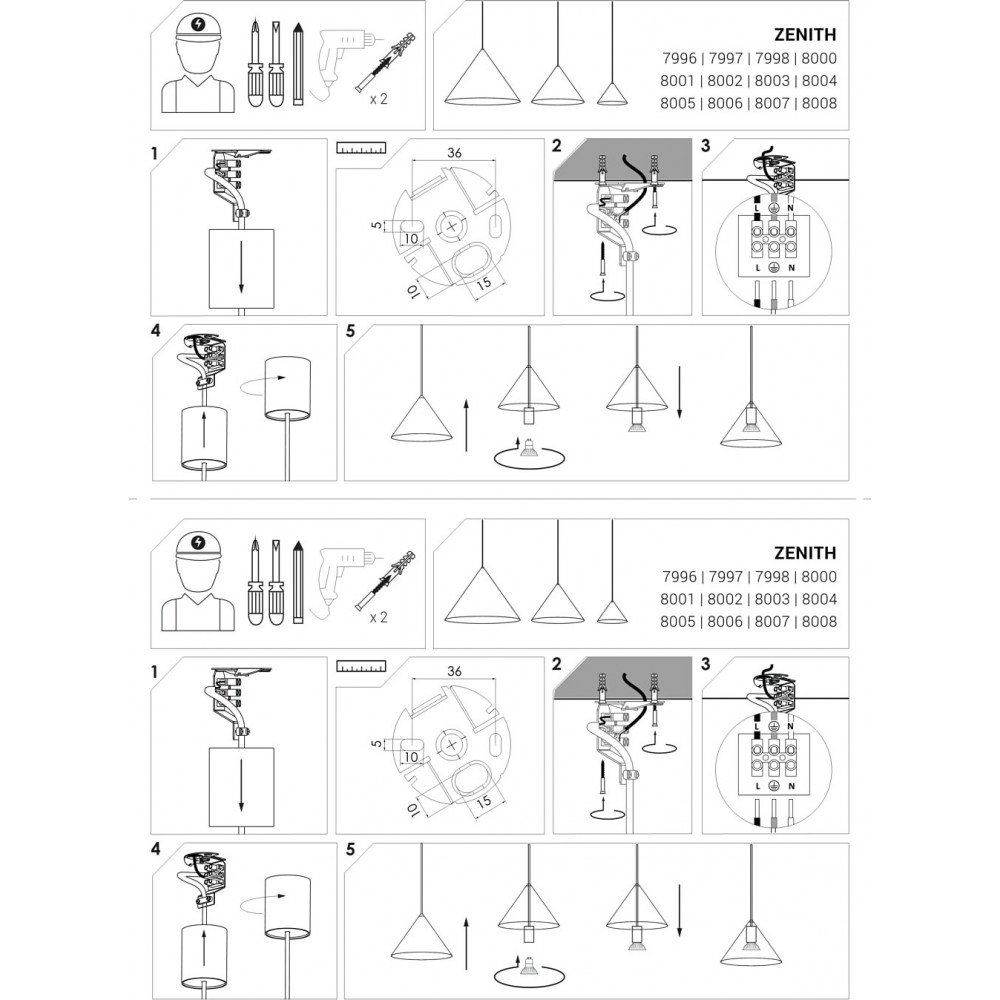 x 2

ZENITH
7996 | 7997 | 7998 | 8000
8001 | 8002 | 8003 | 8004
8005 | 8006 | 8007 | 8008

1

36
5
10
10
15

2

3
L N
L N

4

5

x 2

ZENITH
7996 | 7997 | 7998 | 8000
8001 | 8002 | 8003 | 8004
8005 | 8006 | 8007 | 8008

1

36
5
10
10
15

2

3
L N
L N

4

5