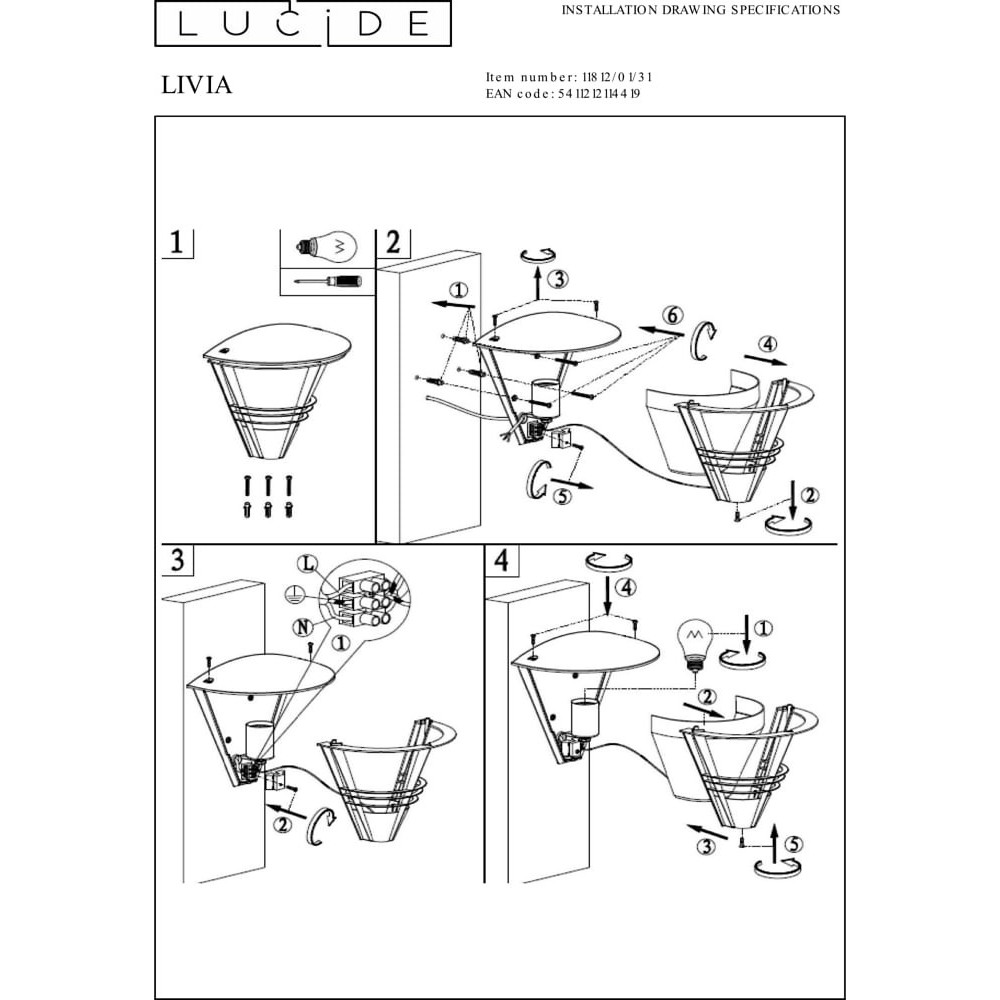 LUCIDE

INSTALLATION DRAWING SPECIFICATIONS

LIVIA

Item number: 11812/01/31
EAN code: 5411212114419

1

2

①
③
⑥
④
⑤
②

3

L
N
①
②

4

④
①
②
③
⑤