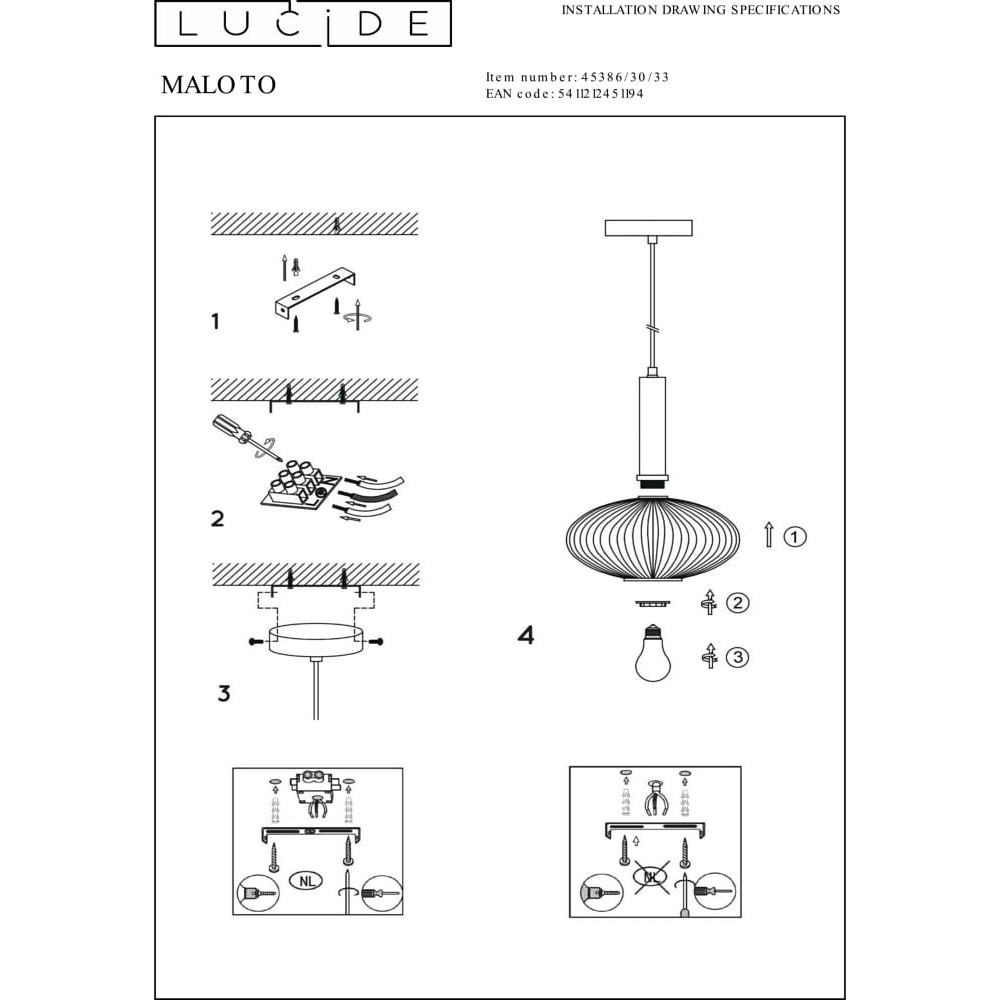 LUCIDE

INSTALLATION DRAWING SPECIFICATIONS

MALOTO

Item number: 45386/30/33
EAN code: 5411212451194

1

2

3

4

1

2

3

NL

NL