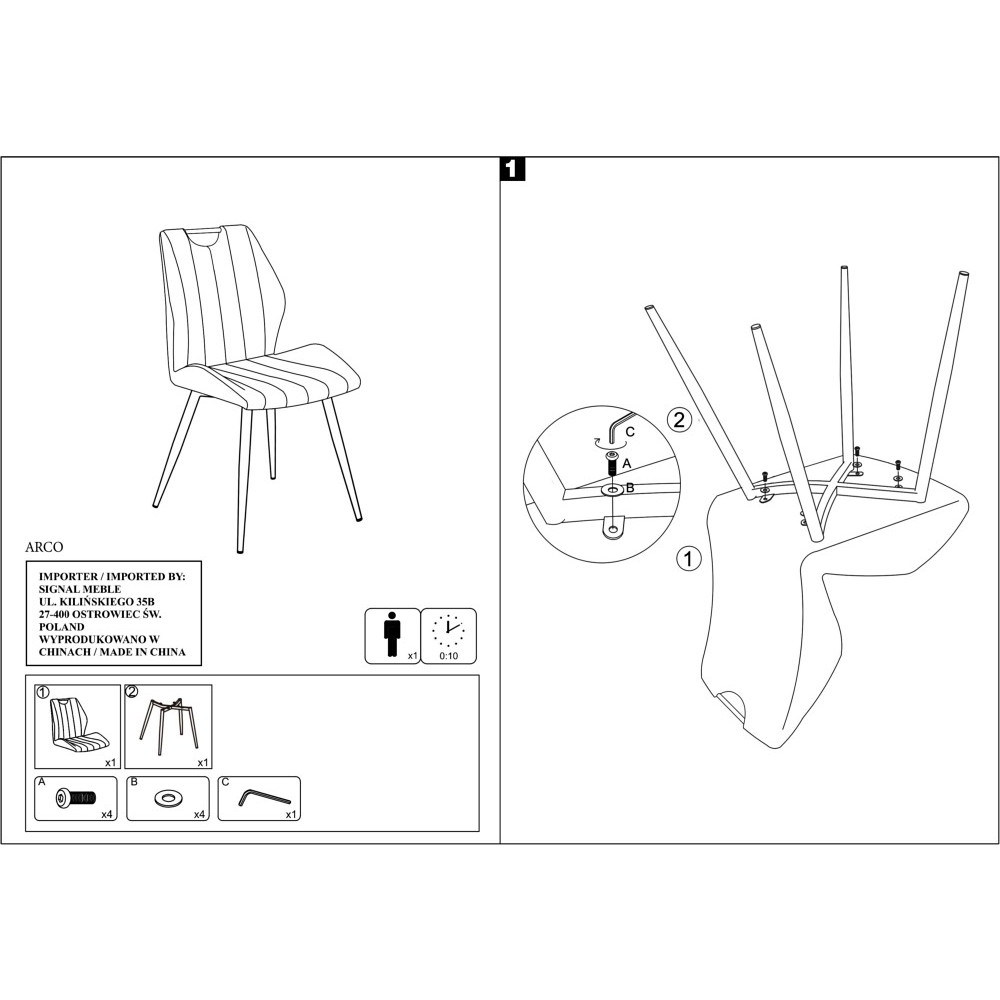 ARCO

IMPORTER / IMPORTED BY:
SIGNAL MEBLE
UL. KILIŃSKIEGO 35B
27-400 OSTROWIEC ŚW.
POLAND
WYPRODUKOWANO W
CHINACH / MADE IN CHINA

x1

0:10

1
x1

2
x1

A
x4

B
x4

C
x1

1

C
A
B

2

1