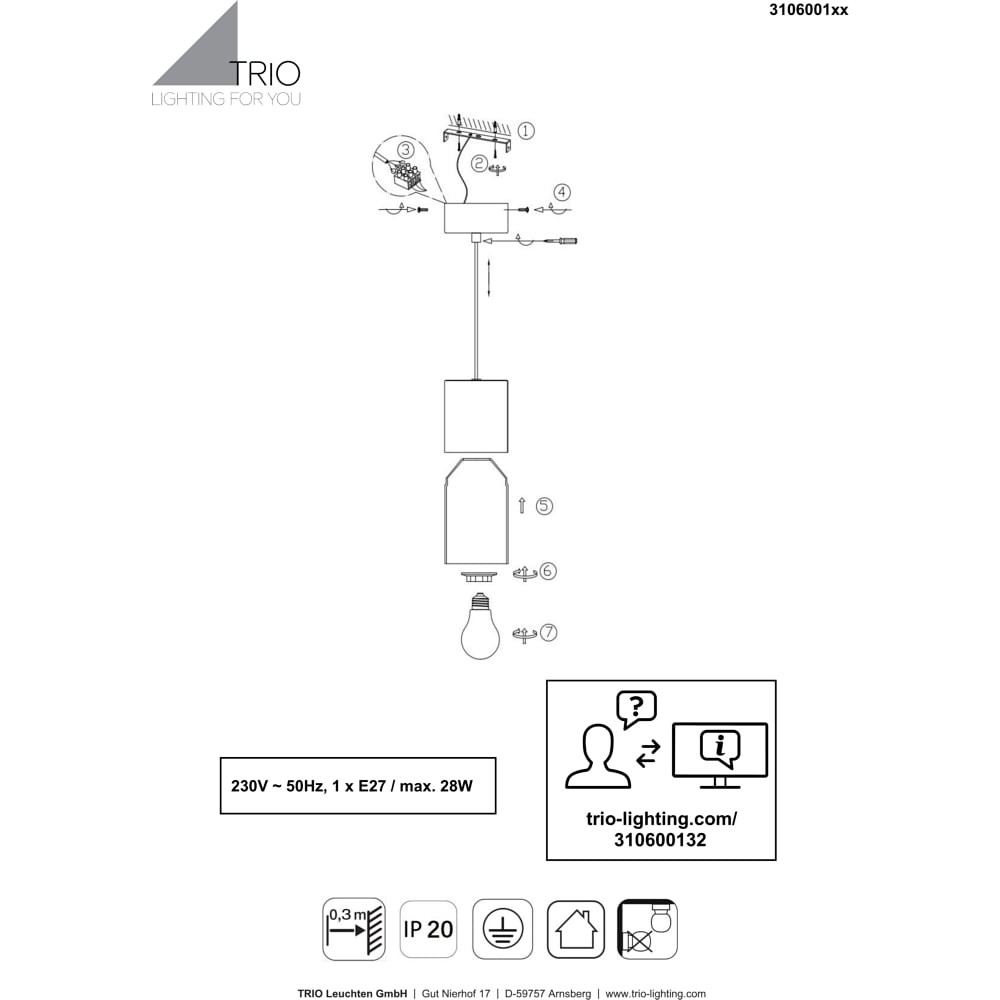 3106001xx

TRIO
LIGHTING FOR YOU

①
②
③
④
⑤
⑥
⑦

230V ~ 50Hz, 1 x E27 / max. 28W

?

i

trio-lighting.com/
310600132

0,3 m

IP 20

TRIO Leuchten GmbH | Gut Nierhof 17 | D-59757 Arnsberg | www.trio-lighting.com