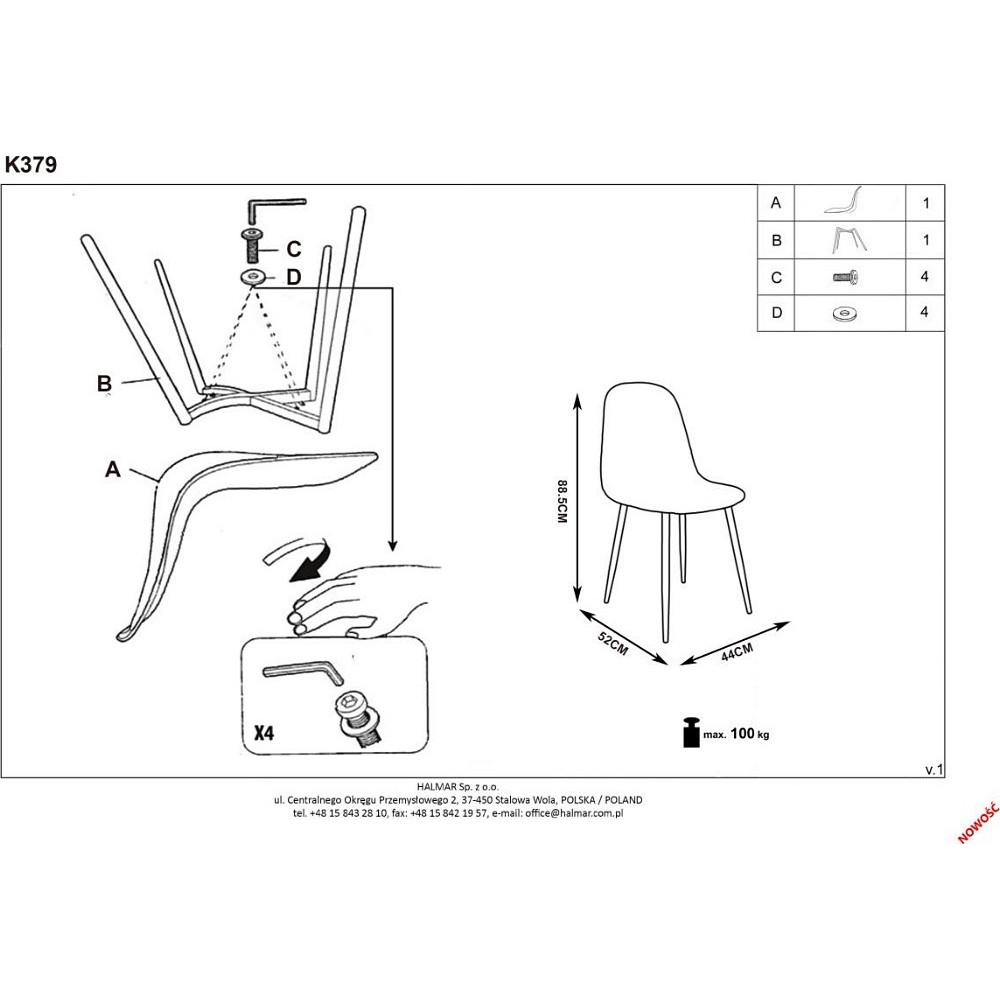 K379

C

D

B

A

X4

| A | | 1 |
|---|---|---|
| B | | 1 |
| C | | 4 |
| D | | 4 |

88.5CM

52CM

44CM

max. 100 kg

v.1

HALMAR Sp. z o.o.
ul. Centralnego Okręgu Przemysłowego 2, 37-450 Stalowa Wola, POLSKA / POLAND
tel. +48 15 843 28 10, fax: +48 15 842 19 57, e-mail: office@halmar.com.pl

NOWOŚĆ