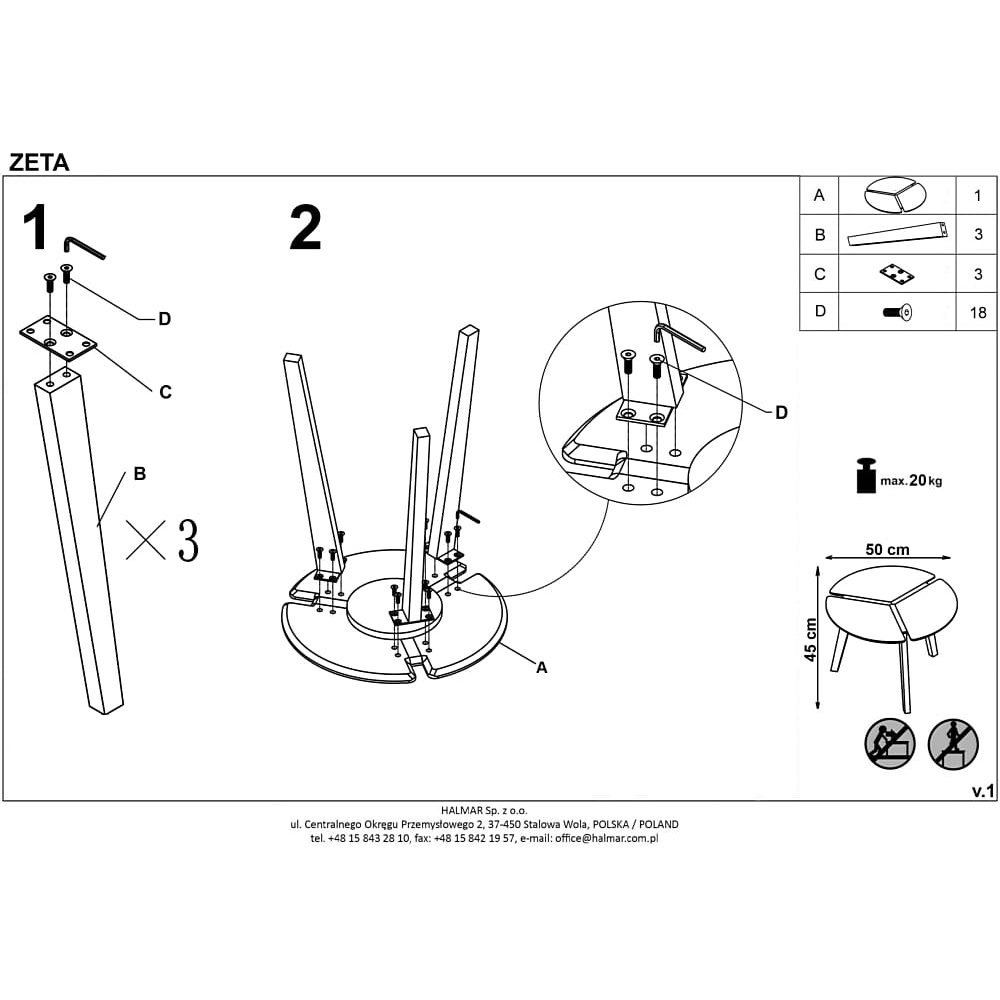 ZETA

1

D

C

B

×3

2

D

A

| A | | 1 |
|---|---|---|
| B | | 3 |
| C | | 3 |
| D | | 18 |

max. 20 kg

50 cm

45 cm

v.1

HALMAR Sp. z o.o.
ul. Centralnego Okręgu Przemysłowego 2, 37-450 Stalowa Wola, POLSKA / POLAND
tel. +48 15 843 28 10, fax: +48 15 842 19 57, e-mail: office@halmar.com.pl