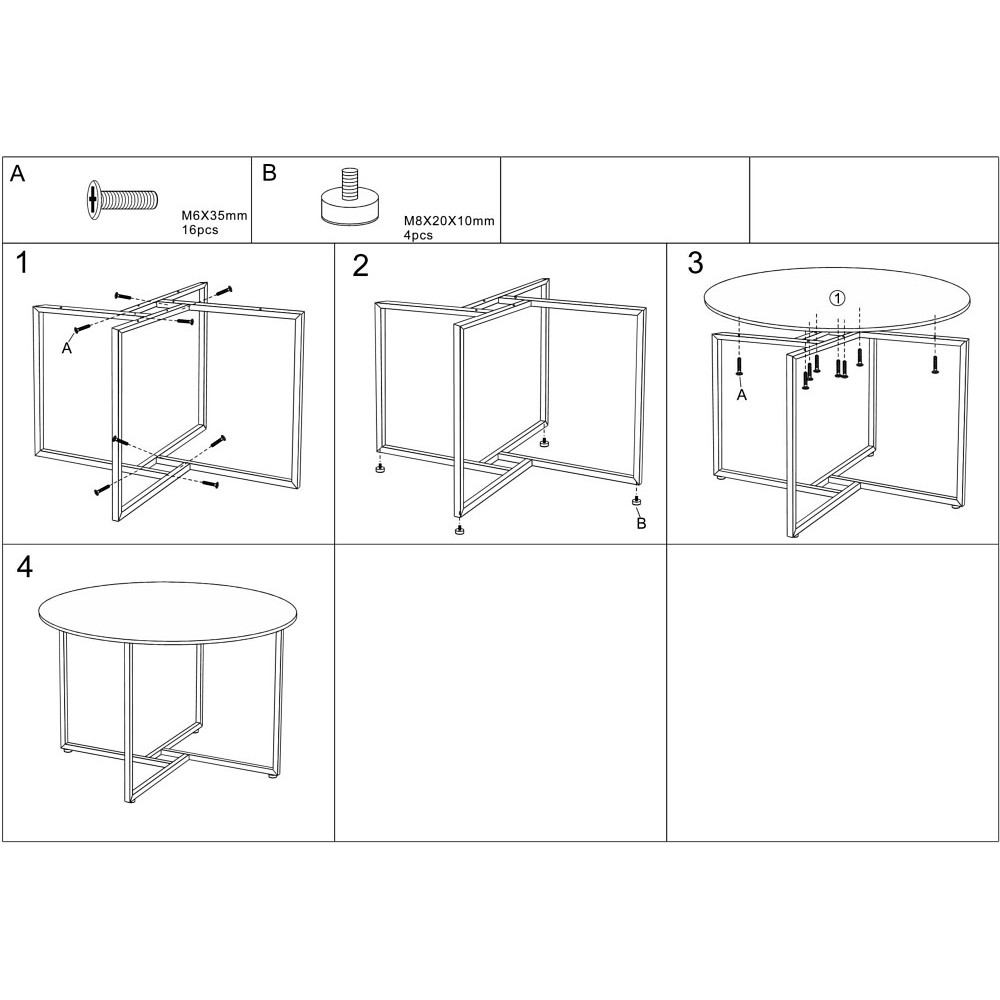 A
M6X35mm
16pcs

B
M8X20X10mm
4pcs

1
A

2
B

3
①
A

4