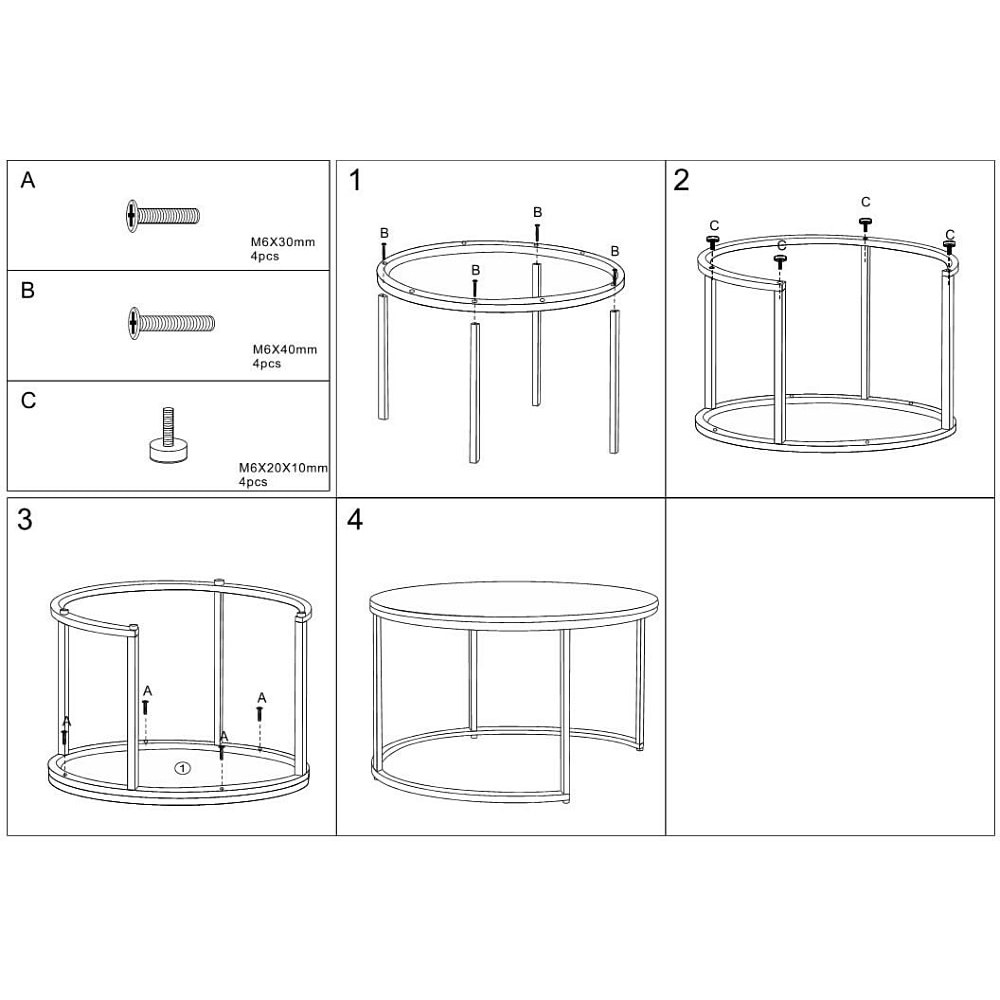 A
M6X30mm
4pcs

B
M6X40mm
4pcs

C
M6X20X10mm
4pcs

1
B B B B

2
C C C C

3
A A A A
①

4