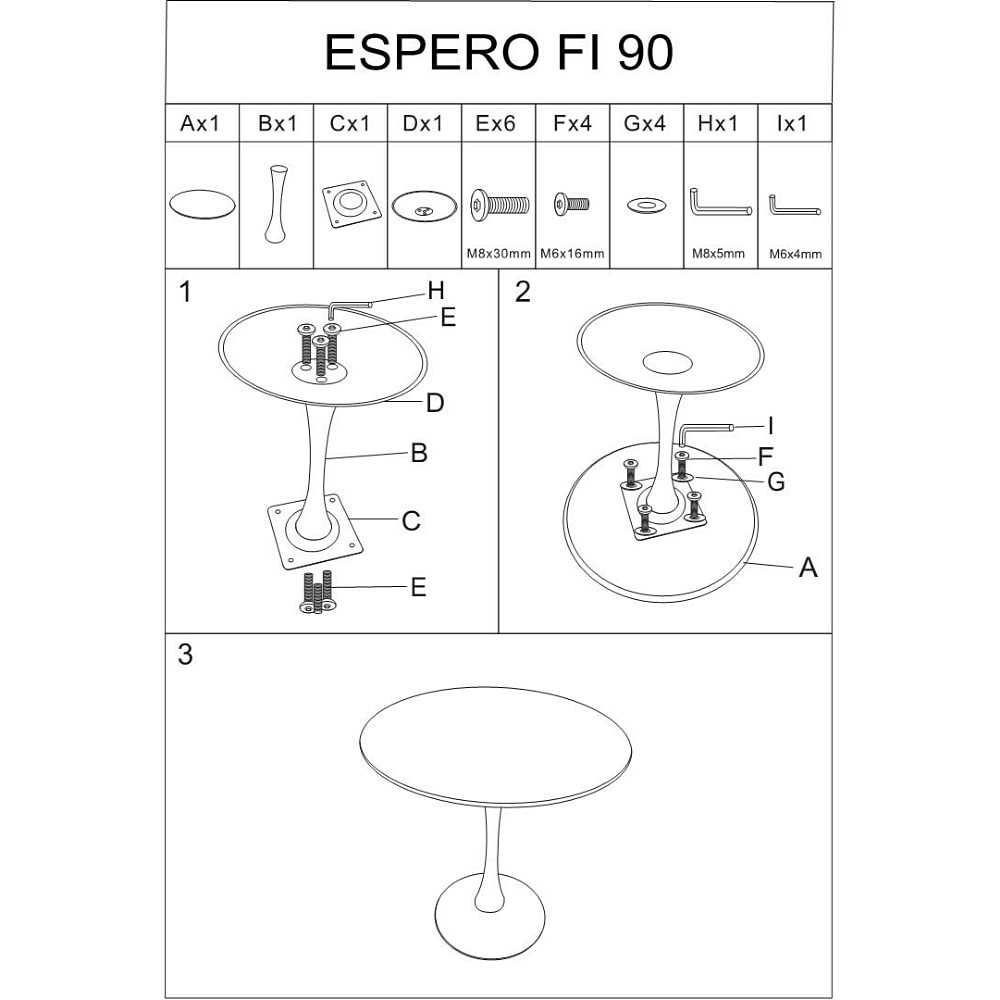 ESPERO FI 90

| Ax1 | Bx1 | Cx1 | Dx1 | Ex6 | Fx4 | Gx4 | Hx1 | Ix1 |
|---|---|---|---|---|---|---|---|---|
| | | | | M8x30mm | M6x16mm | | M8x5mm | M6x4mm |

1
H
E
D
B
C
E

2
I
F
G
A

3