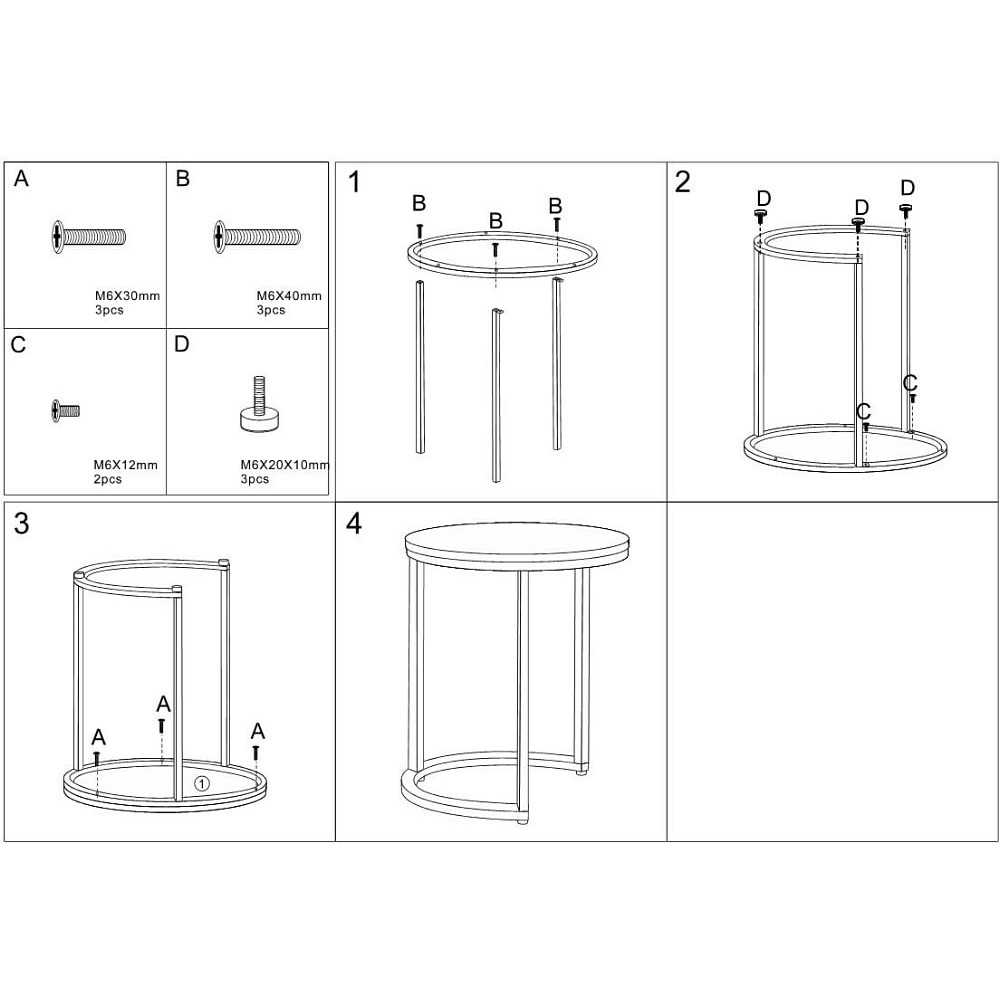 A

M6X30mm
3pcs

B

M6X40mm
3pcs

C

M6X12mm
2pcs

D

M6X20X10mm
3pcs

1

B B B

2

D D D
C C

3

A A A
①

4