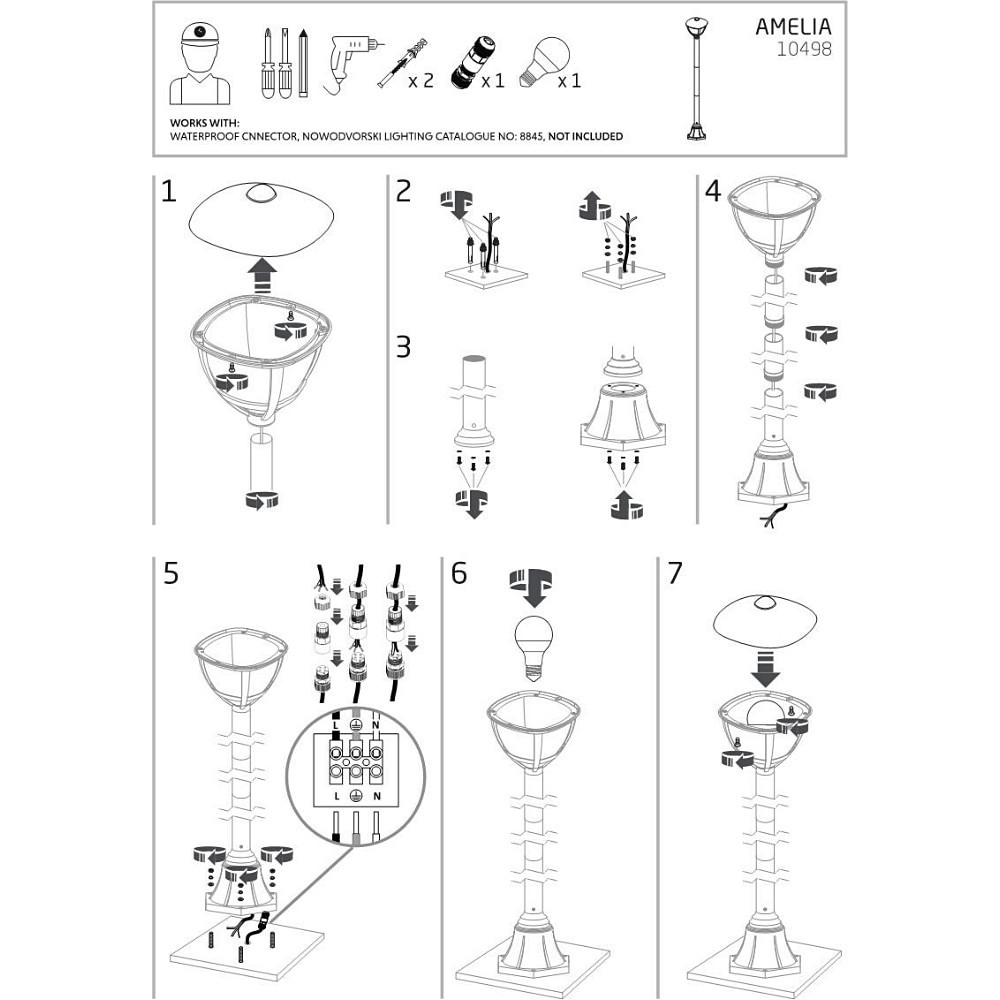 x 2
x 1
x 1

AMELIA
10498

WORKS WITH:
WATERPROOF CNNECTOR, NOWODVORSKI LIGHTING CATALOGUE NO: 8845, NOT INCLUDED

1

2

3

4

5

L
N
L
N

6

7