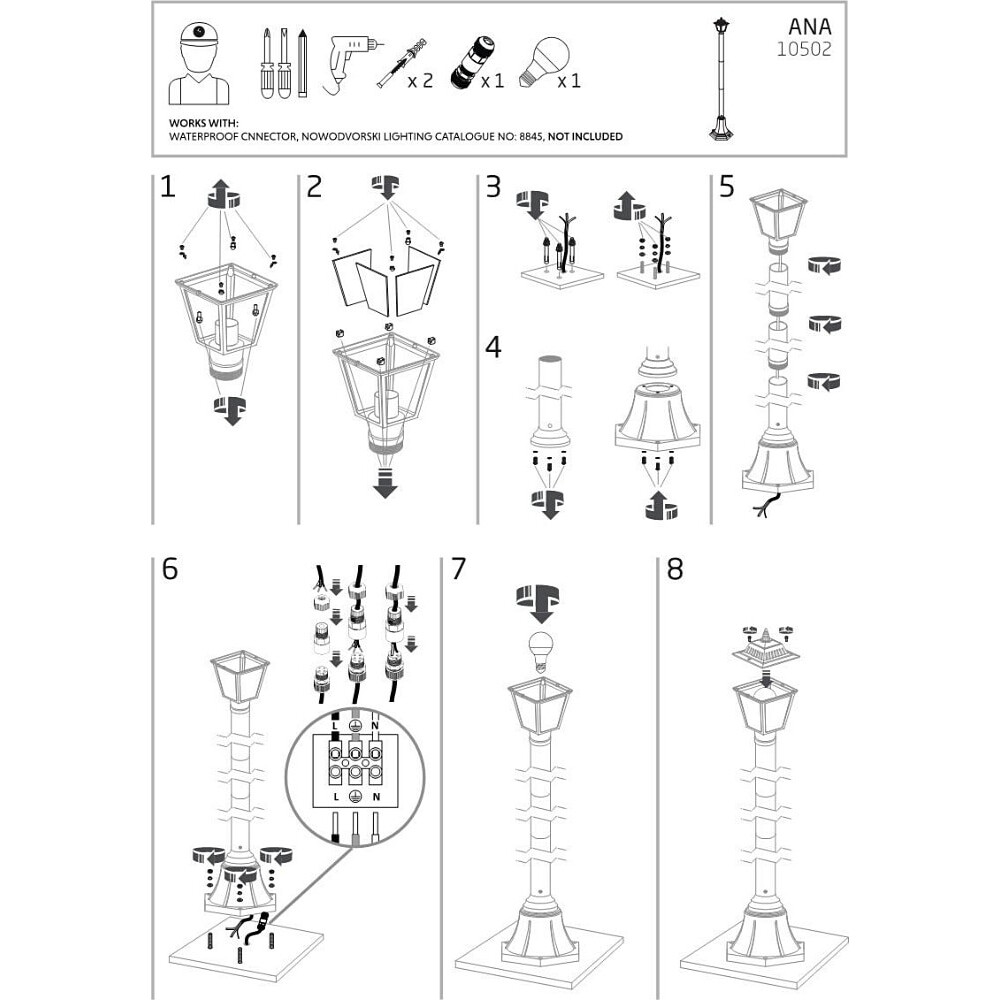 x 2 x 1 x 1

ANA
10502

WORKS WITH:
WATERPROOF CNNECTOR, NOWODVORSKI LIGHTING CATALOGUE NO: 8845, NOT INCLUDED

1

2

3

4

5

6

L N
L N

7

8