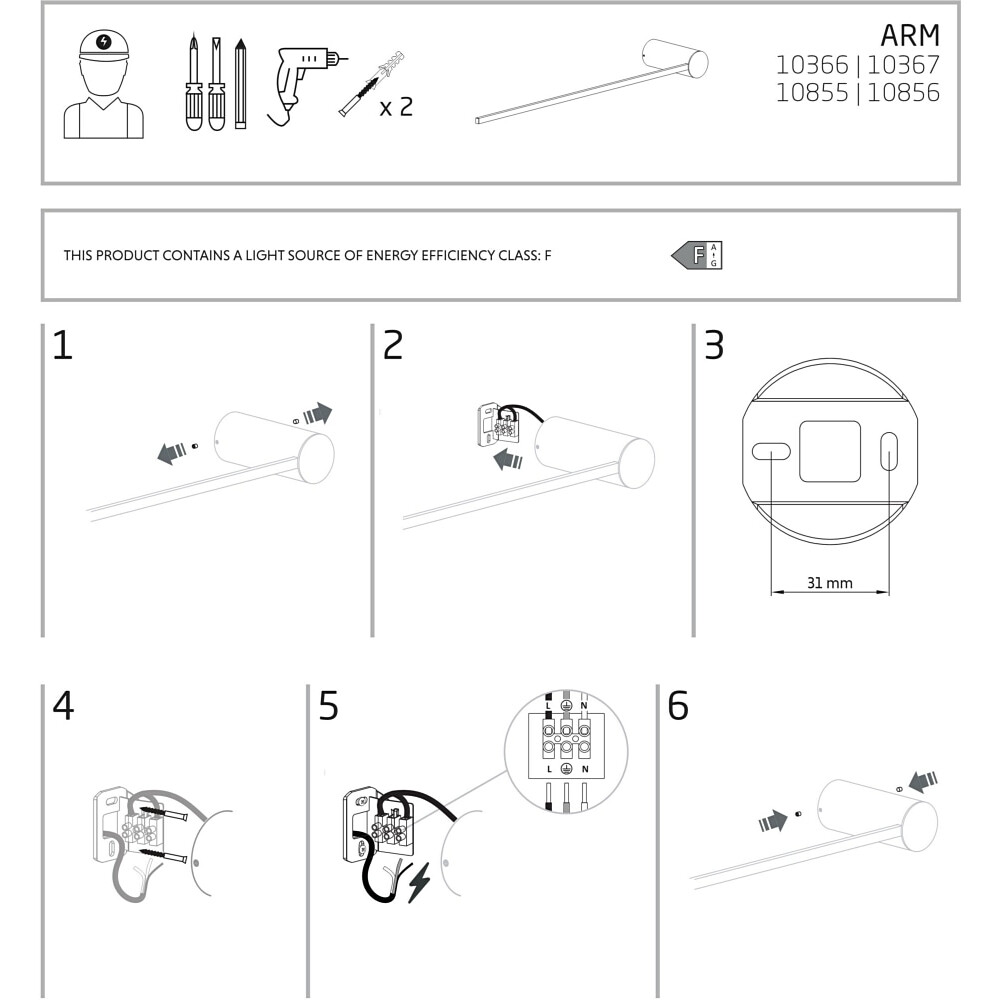 x 2

ARM
10366 | 10367
10855 | 10856

THIS PRODUCT CONTAINS A LIGHT SOURCE OF ENERGY EFFICIENCY CLASS: F

F A G

1

2

3

31 mm

4

5

L N

L N

6