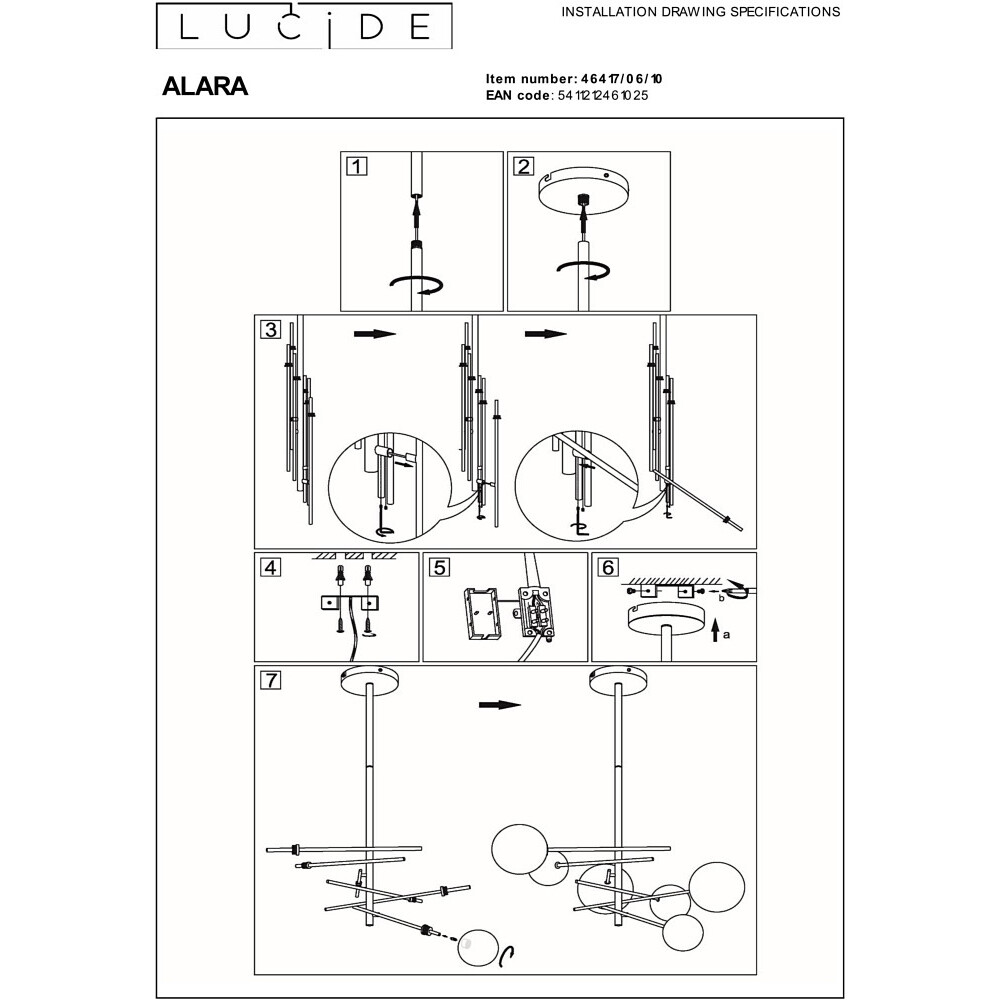 LUCIDE

INSTALLATION DRAWING SPECIFICATIONS

ALARA

Item number: 46417/06/10
EAN code: 5411212461025

1

2

3

4

5

6

b

a

7