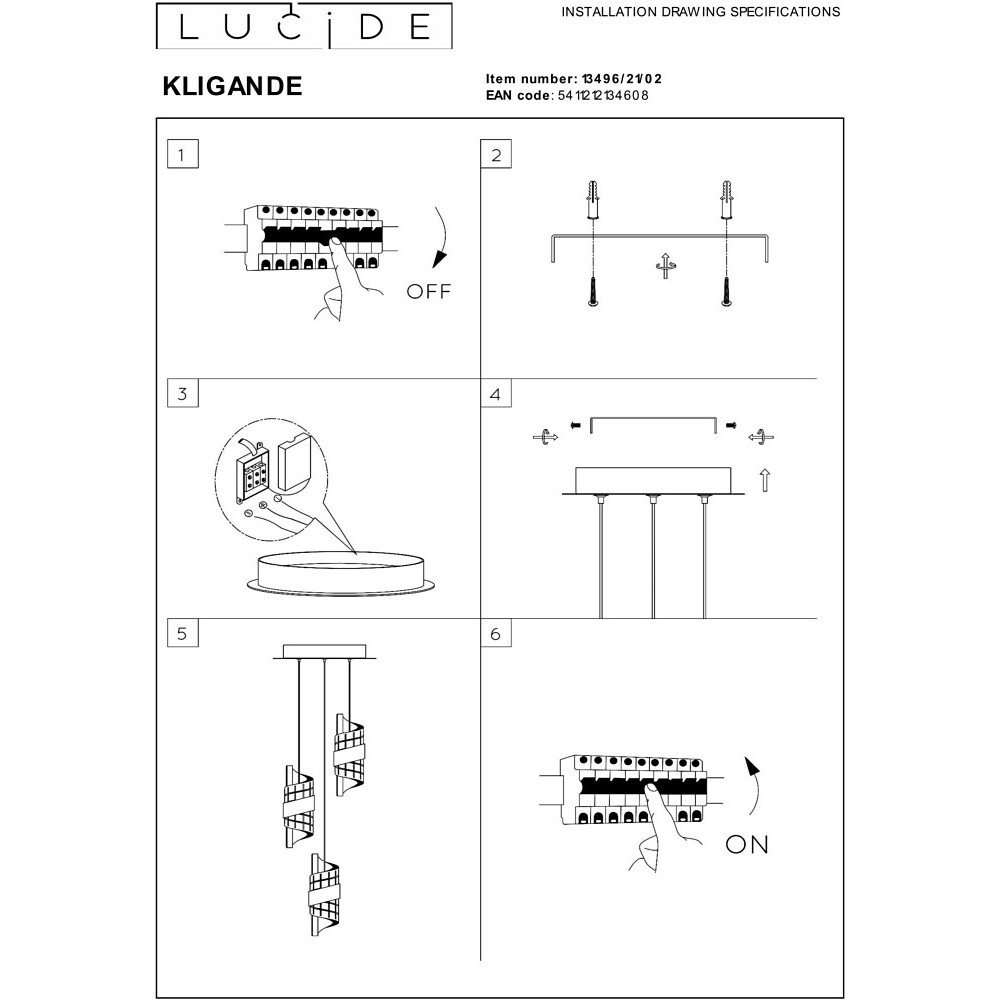 LUCIDE

INSTALLATION DRAWING SPECIFICATIONS

KLIGANDE

Item number: 13496/21/02
EAN code: 5411212134608

1

OFF

2

3

4

5

6

ON