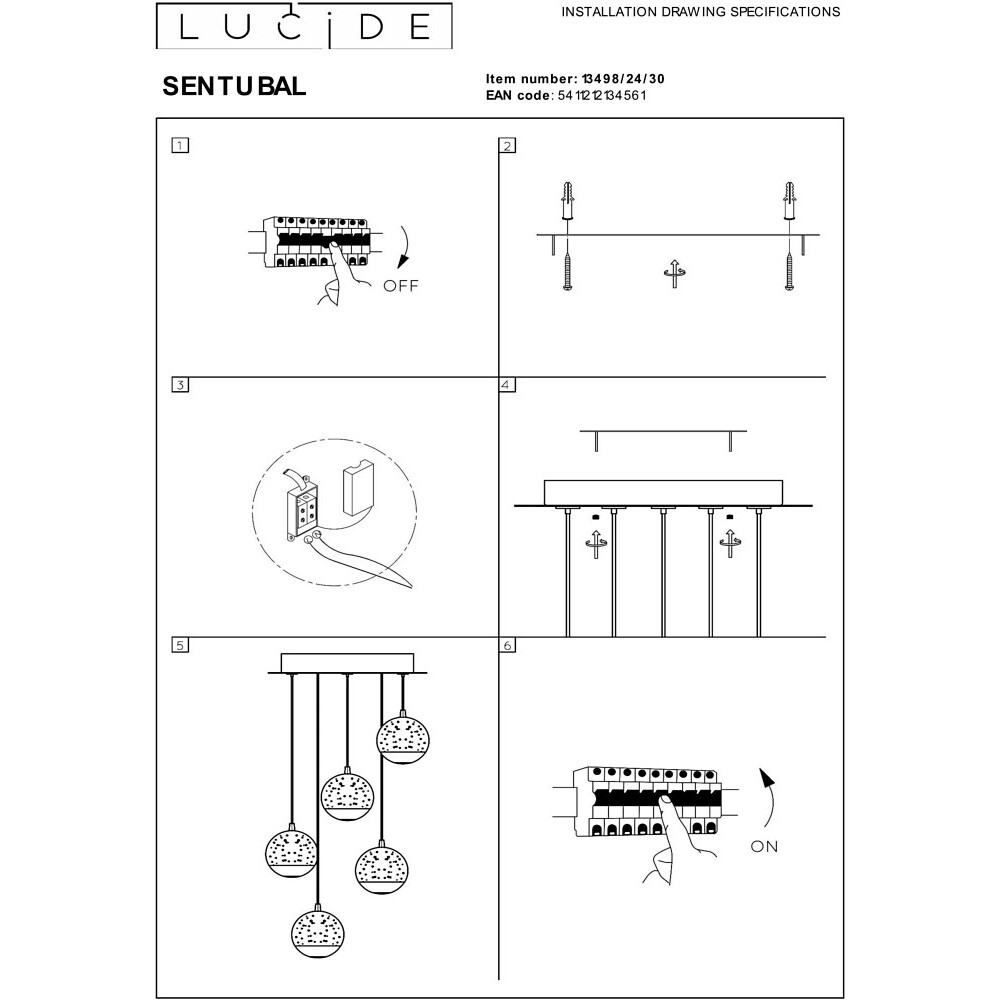 LUCIDE

INSTALLATION DRAWING SPECIFICATIONS

SENTUBAL

Item number: 13498/24/30
EAN code: 5411212134561

1

OFF

2

3

4

5

6

ON