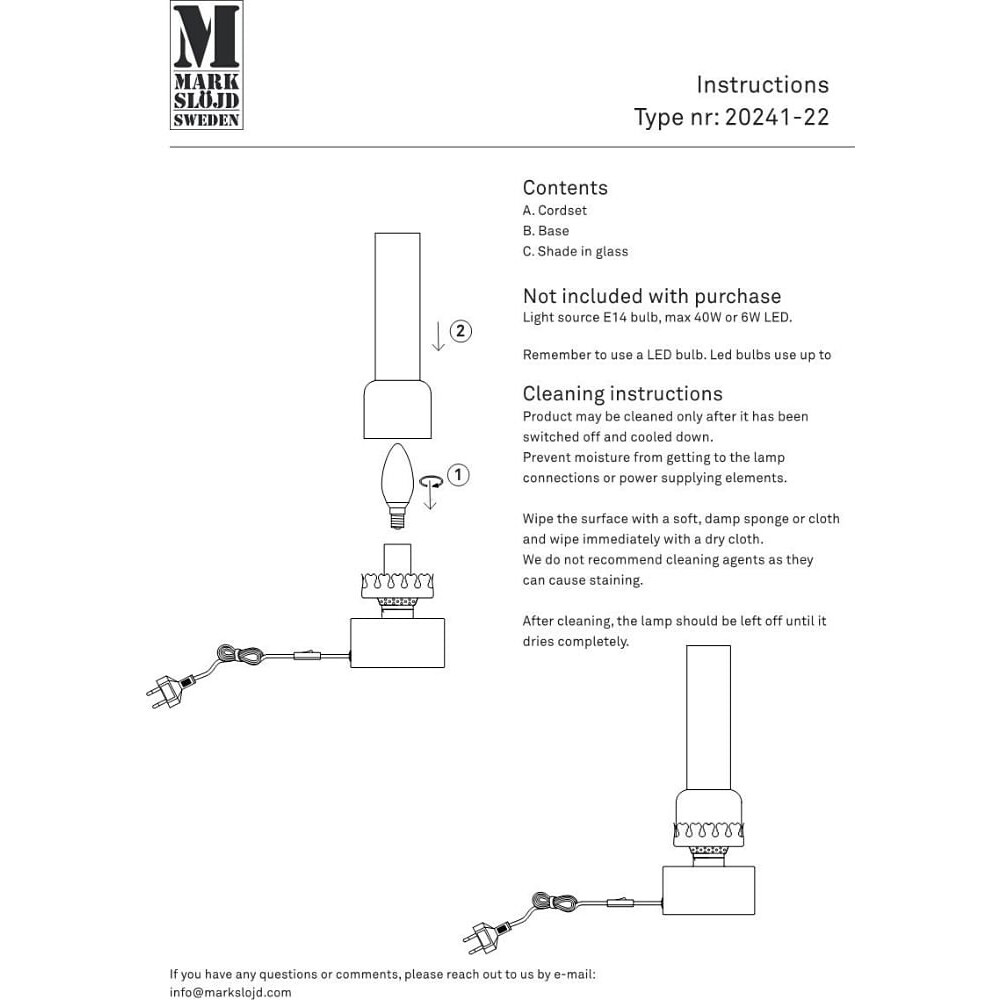 M
MARK
SLÖJD
SWEDEN

Instructions
Type nr: 20241-22

Contents
A. Cordset
B. Base
C. Shade in glass

Not included with purchase
Light source E14 bulb, max 40W or 6W LED.

Remember to use a LED bulb. Led bulbs use up to

Cleaning instructions
Product may be cleaned only after it has been switched off and cooled down.
Prevent moisture from getting to the lamp connections or power supplying elements.

Wipe the surface with a soft, damp sponge or cloth and wipe immediately with a dry cloth.
We do not recommend cleaning agents as they can cause staining.

After cleaning, the lamp should be left off until it dries completely.

2

1

If you have any questions or comments, please reach out to us by e-mail:
info@markslojd.com