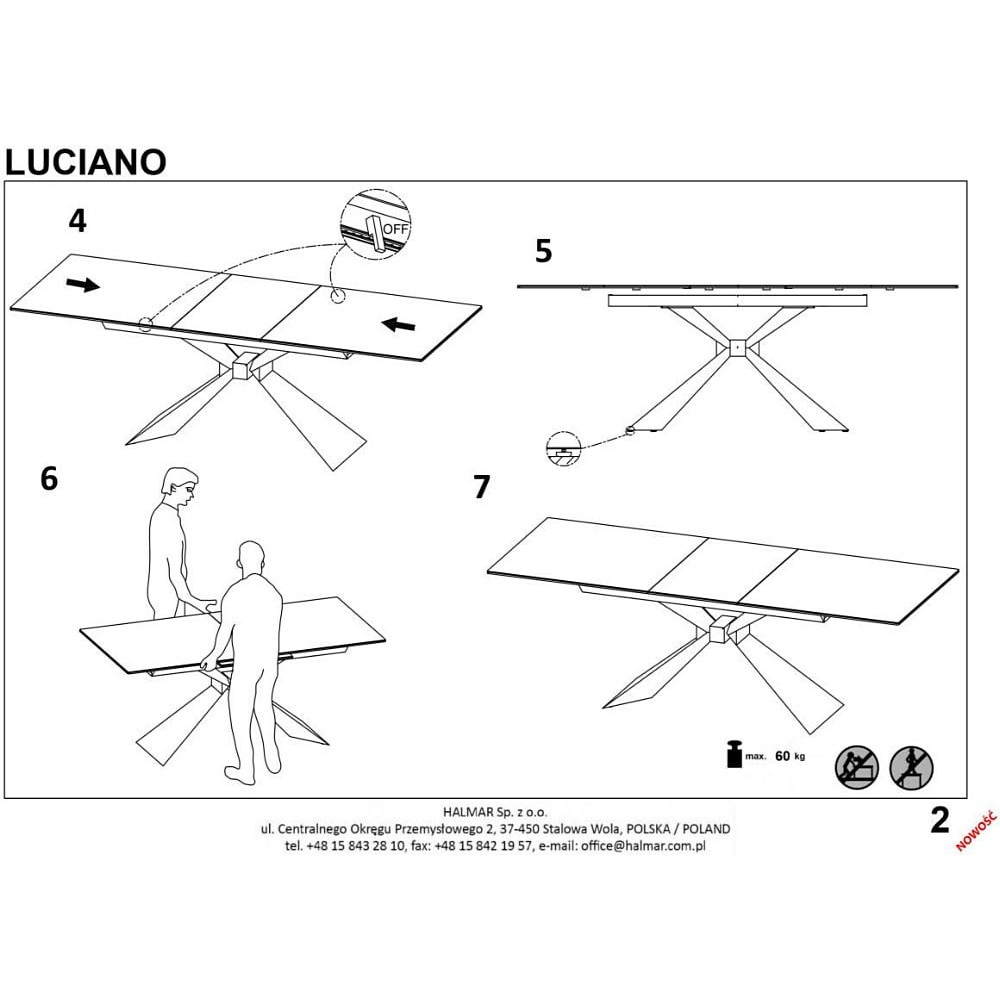 LUCIANO

4

OFF

5

6

7

max. 60 kg

HALMAR Sp. z o.o.
ul. Centralnego Okręgu Przemysłowego 2, 37-450 Stalowa Wola, POLSKA / POLAND
tel. +48 15 843 28 10, fax: +48 15 842 19 57, e-mail: office@halmar.com.pl

2

NOWOŚĆ