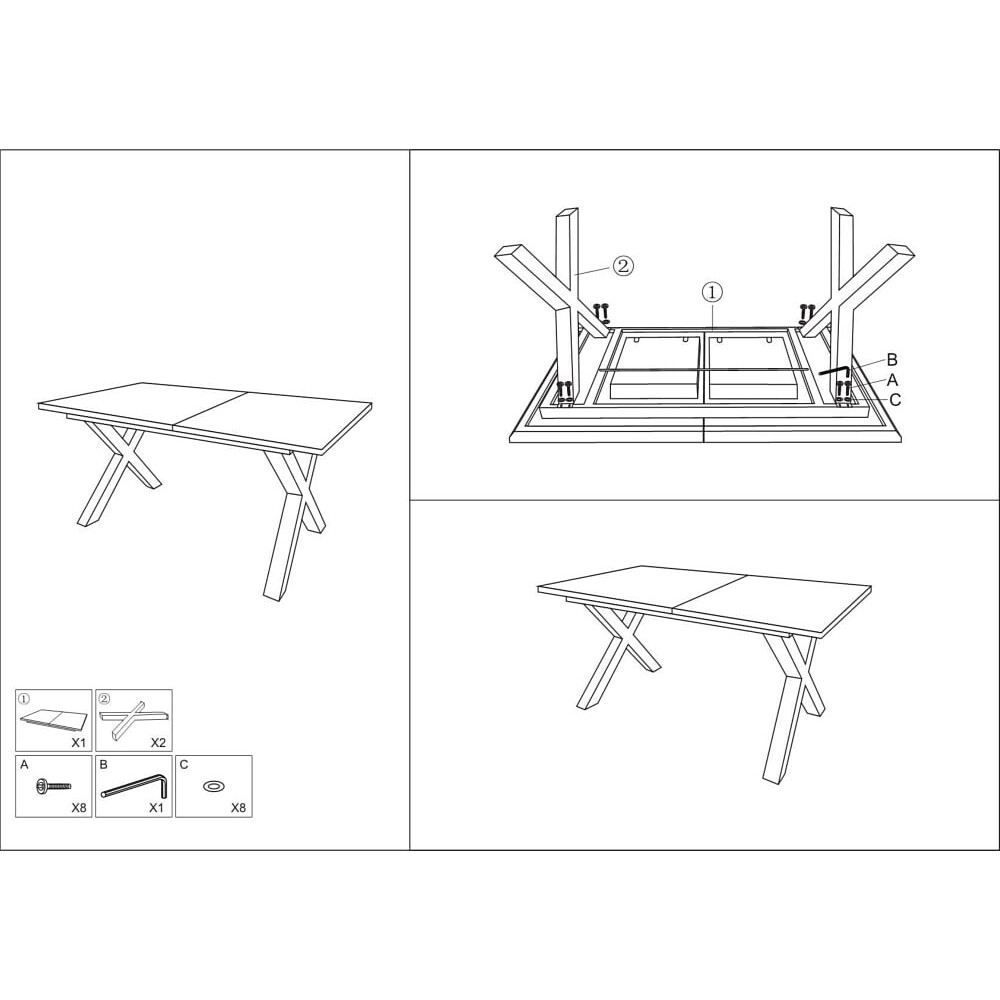 ①
X1
②
X2
A
X8
B
X1
C
X8

②
①
B
A
C