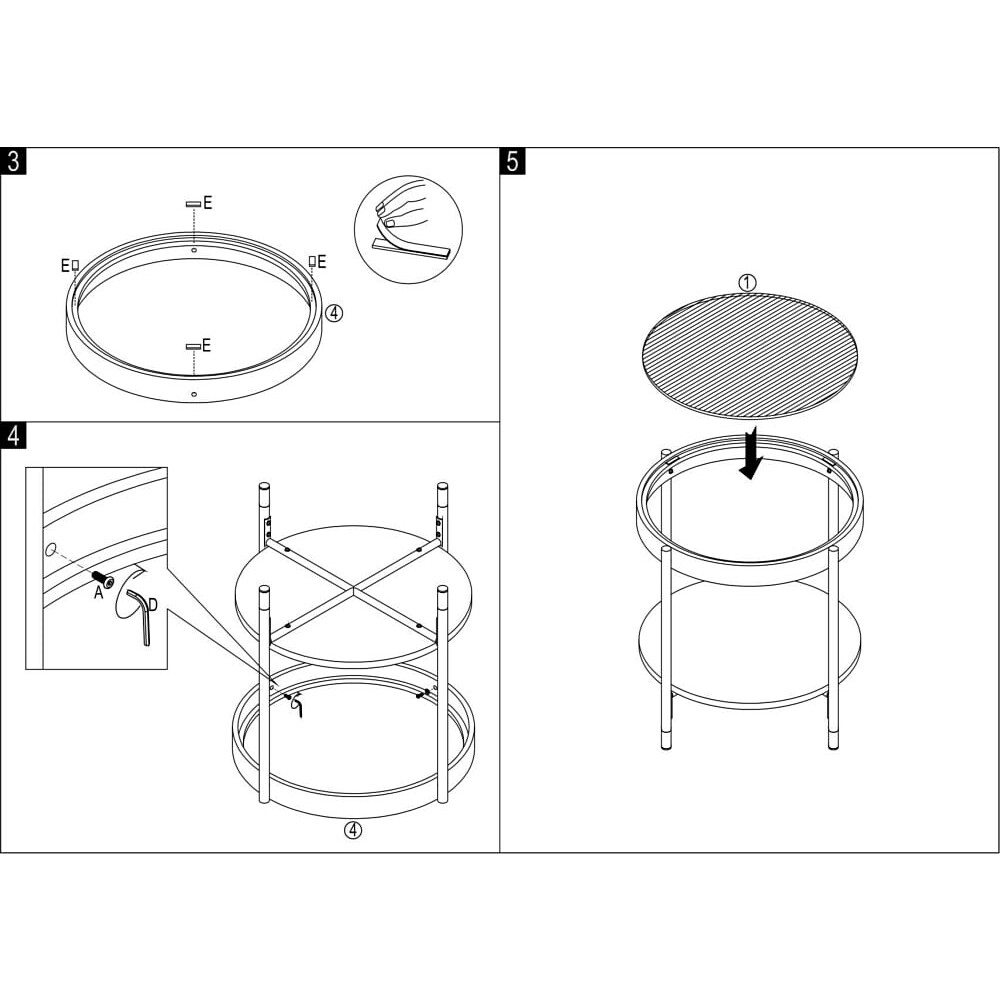 3

E

E

E

④

E

4

A

D

④

5

①