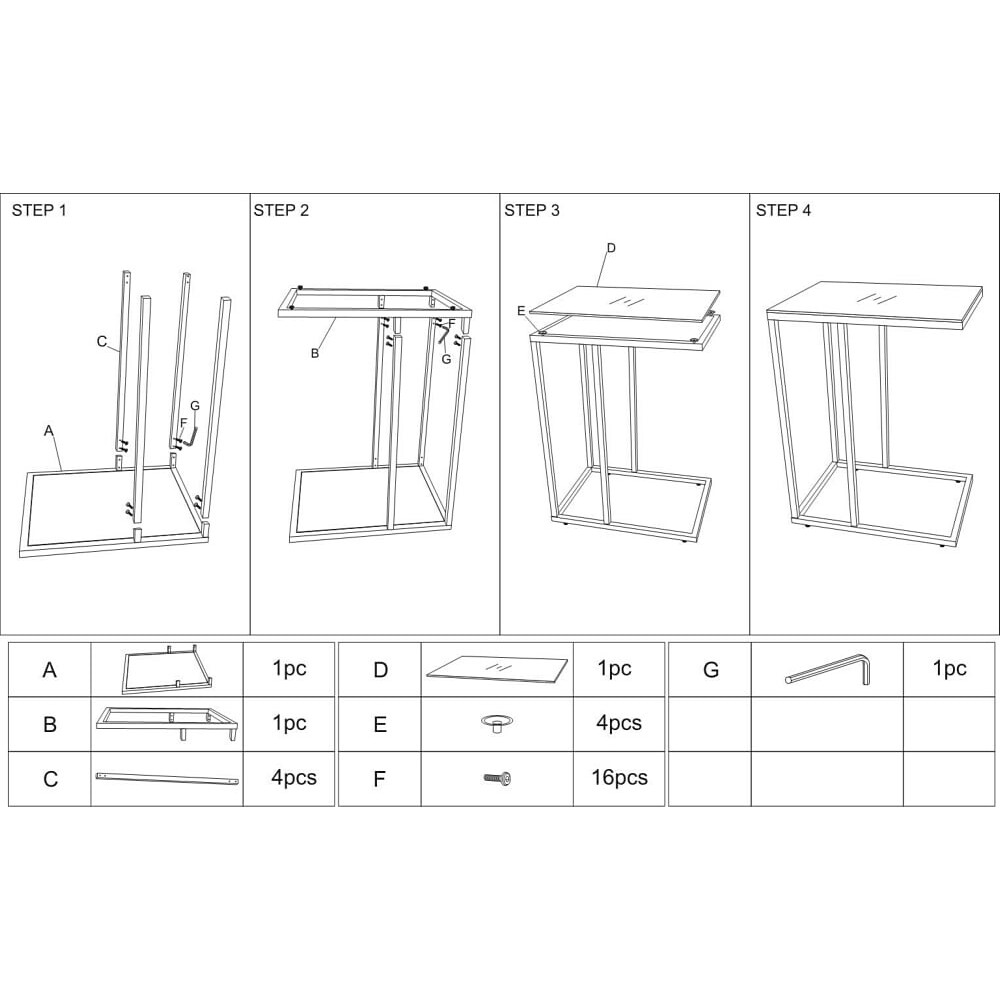 STEP 1

C

G

F

A

STEP 2

B

F

G

STEP 3

D

E

STEP 4

| A | | 1pc |
|---|---|---|
| B | | 1pc |
| C | | 4pcs |

| D | | 1pc |
|---|---|---|
| E | | 4pcs |
| F | | 16pcs |

| G | | 1pc |
|---|---|---|
| | | |
| | | |