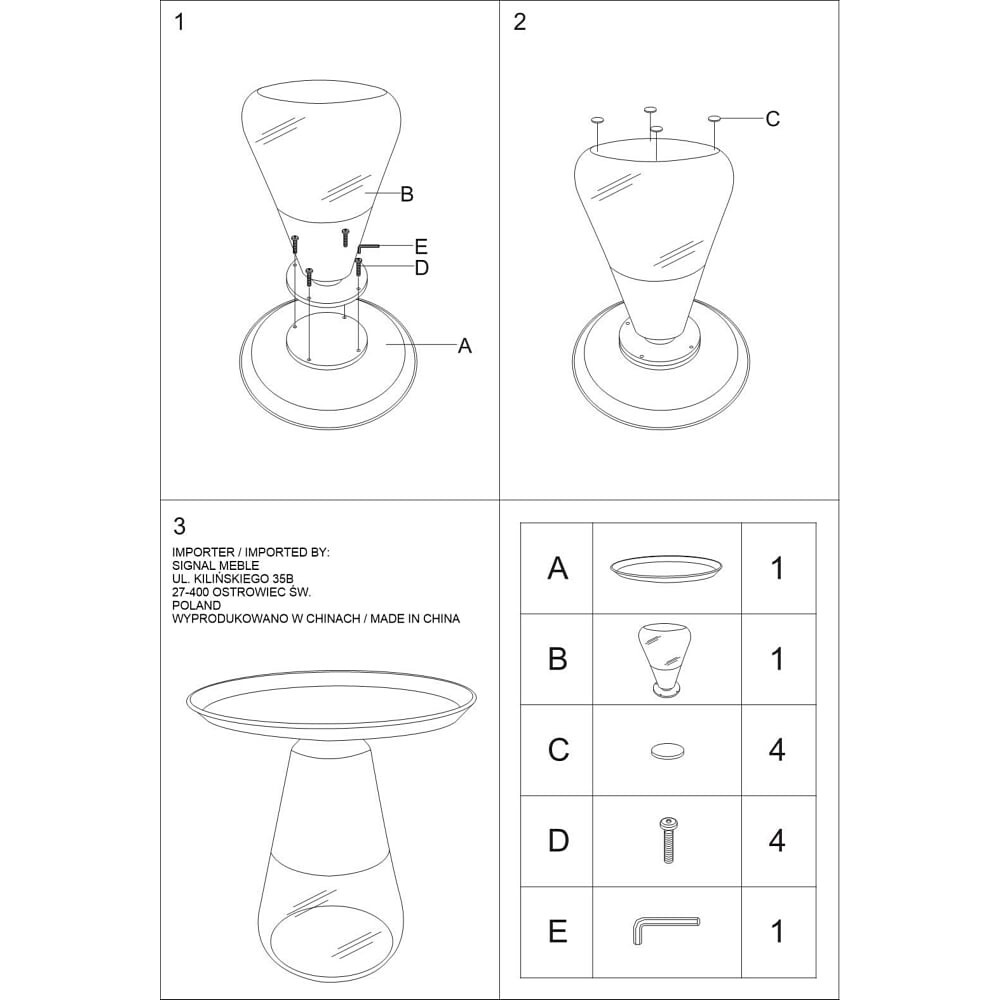 1

B

E

D

A

2

C

3

IMPORTER / IMPORTED BY:
SIGNAL MEBLE
UL. KILIŃSKIEGO 35B
27-400 OSTROWIEC ŚW.
POLAND
WYPRODUKOWANO W CHINACH / MADE IN CHINA

| A | | 1 |
|---|---|---|
| B | | 1 |
| C | | 4 |
| D | | 4 |
| E | | 1 |