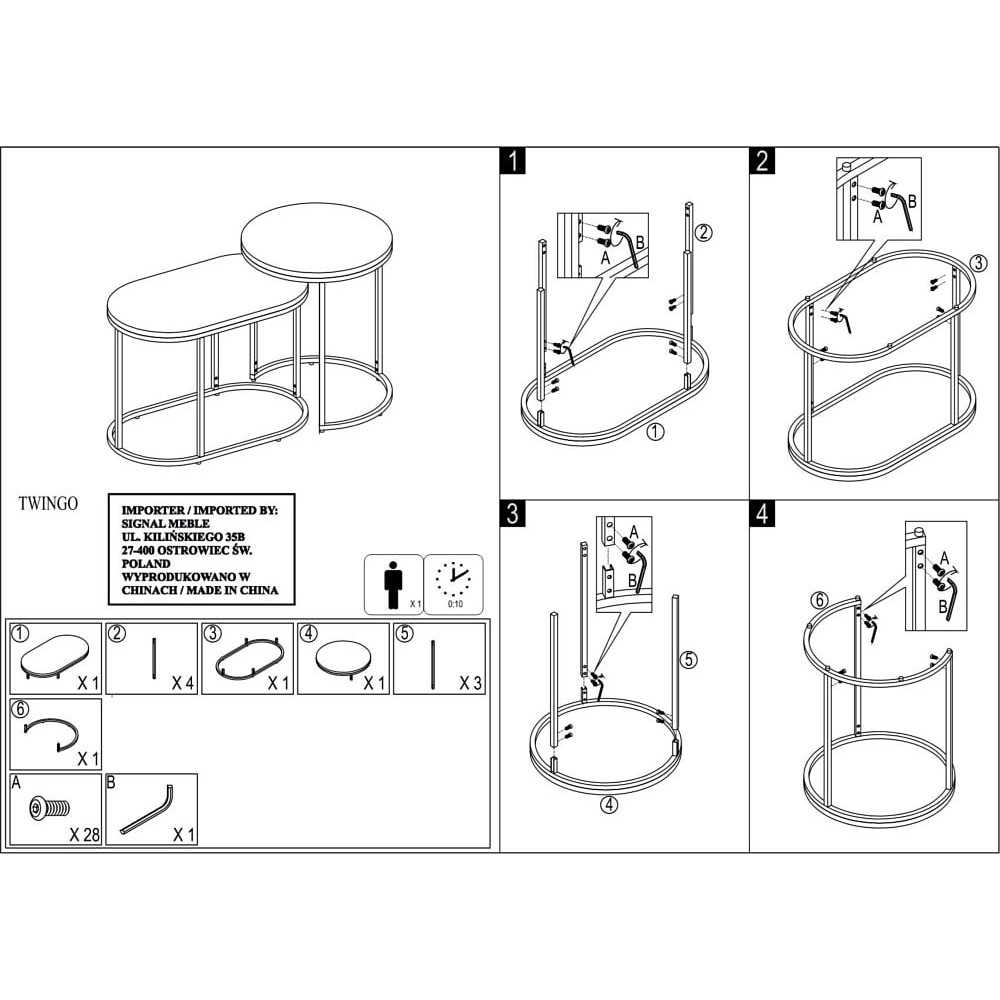 TWINGO

IMPORTER / IMPORTED BY:
SIGNAL MEBLE
UL. KILIŃSKIEGO 35B
27-400 OSTROWIEC ŚW.
POLAND
WYPRODUKOWANO W CHINACH / MADE IN CHINA

X 1

0:10

① X 1
② X 4
③ X 1
④ X 1
⑤ X 3
⑥ X 1
A X 28
B X 1

1
A
B
②
①

2
A
B
③

3
A
B
⑤
④

4
A
B
⑥