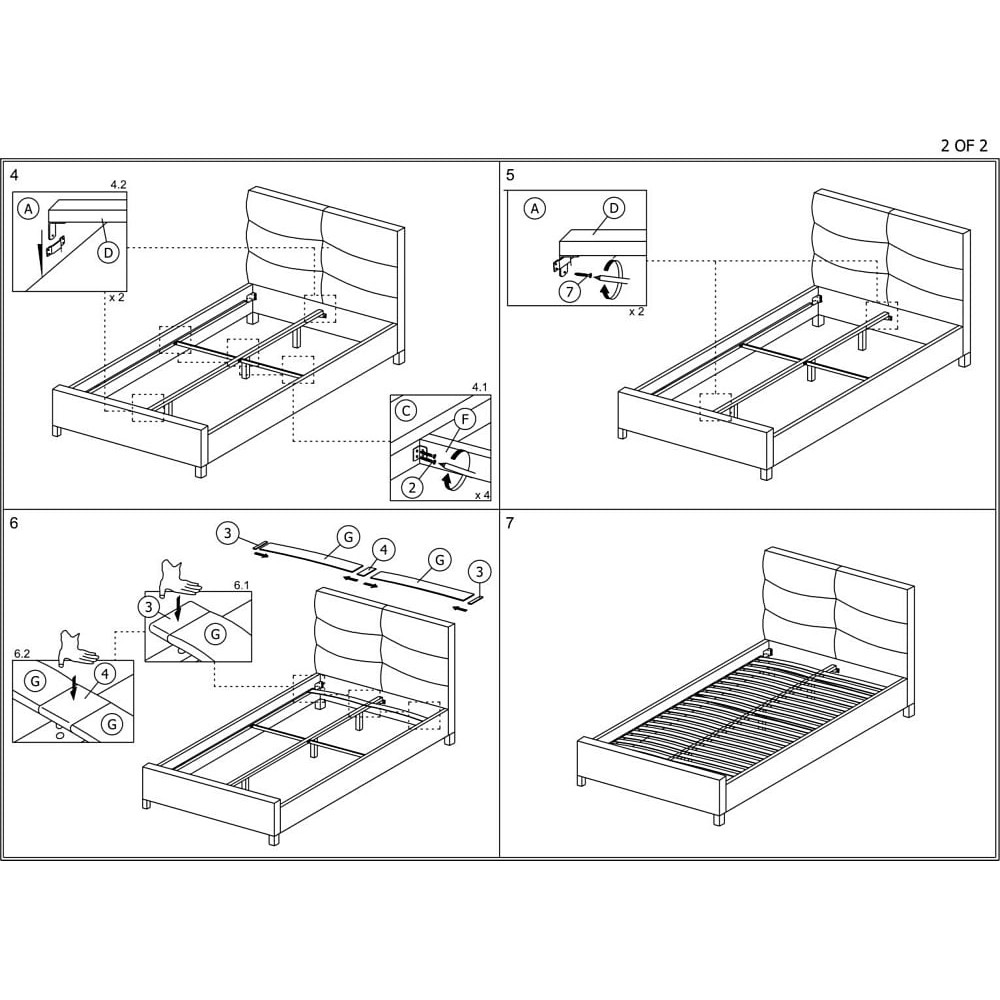 2 OF 2

4

4.2

A

D

x 2

4.1

C

F

2

x 4

5

A

D

7

x 2

6

3

G

4

G

3

6.1

3

G

6.2

G

4

G

7