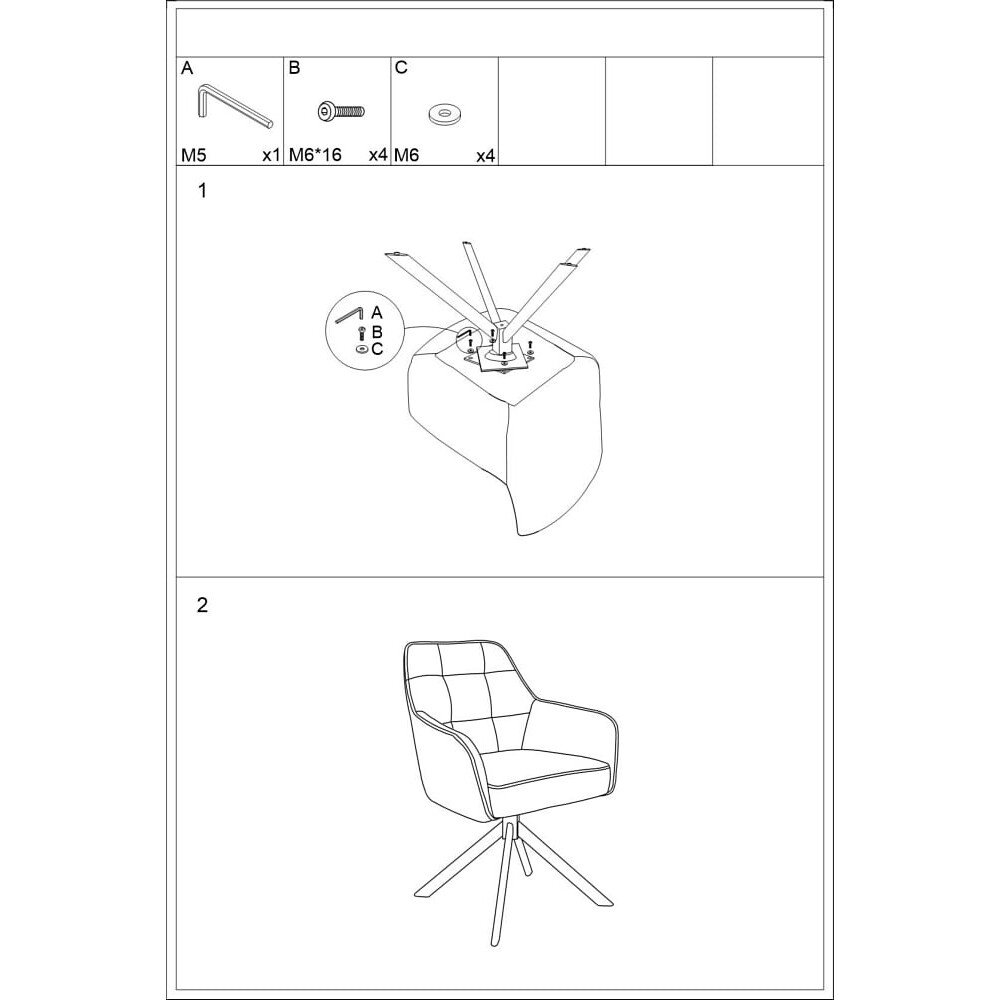 | A | B | C | | | |
|---|---|---|---|---|---|
| M5 x1 | M6*16 x4 | M6 x4 | | | |

1

A
B
C

2