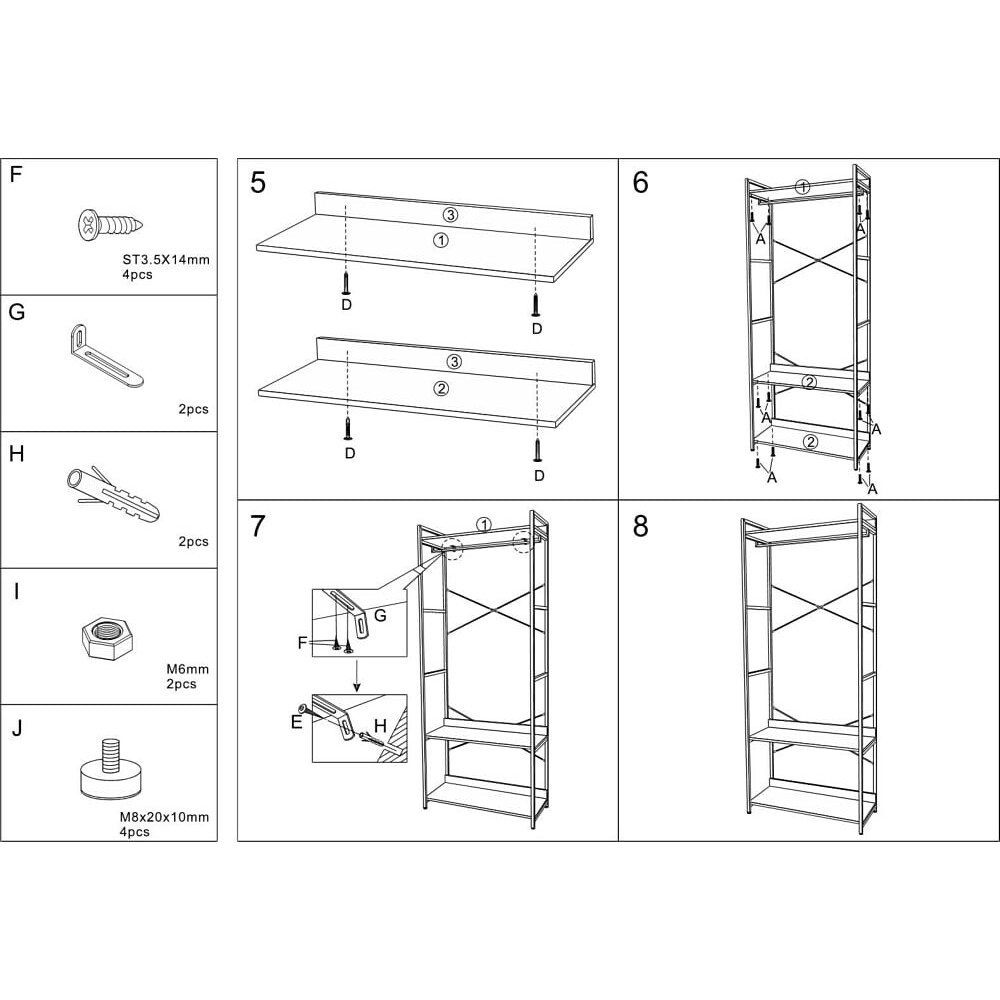 F
ST3.5X14mm
4pcs

G
2pcs

H
2pcs

I
M6mm
2pcs

J
M8x20x10mm
4pcs

5
③
①
D
D
③
②
D
D

6
①
A
A
②
A
A
②
A
A

7
①
G
F
E
H

8