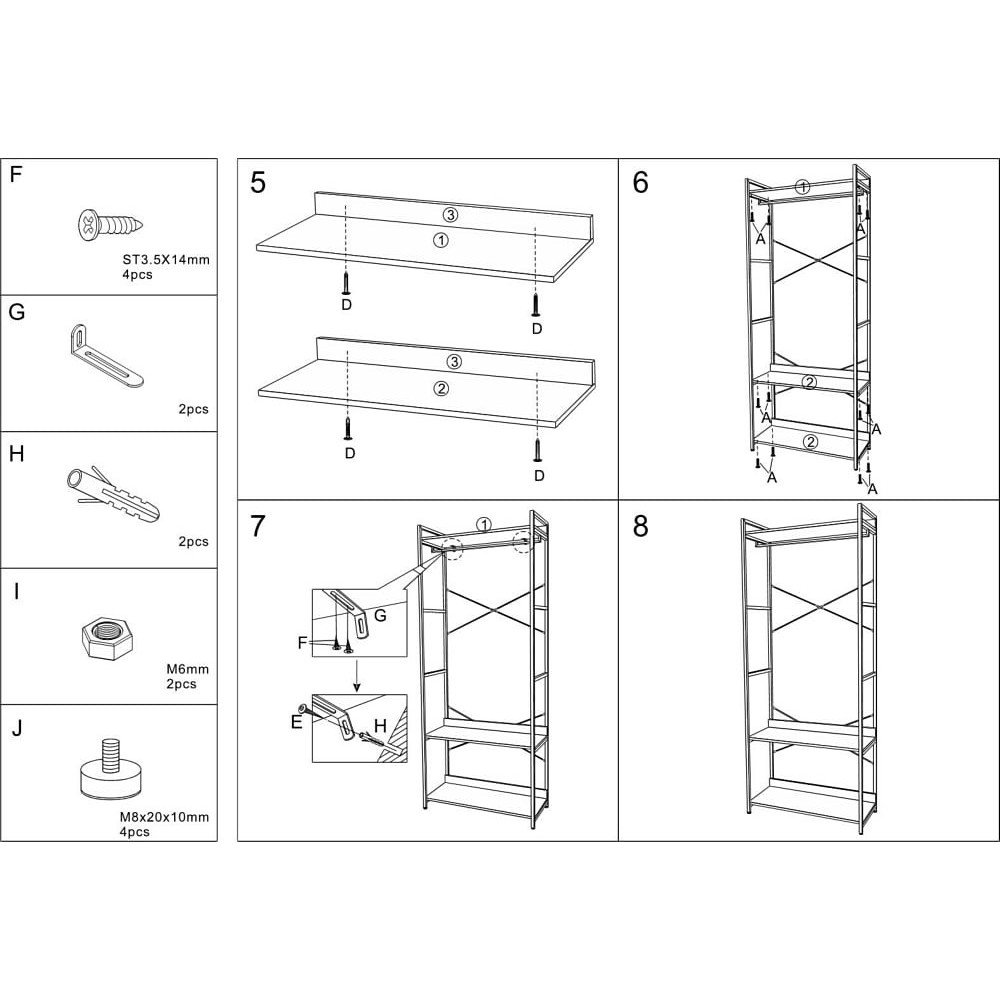 F

ST3.5X14mm
4pcs

G

2pcs

H

2pcs

I

M6mm
2pcs

J

M8x20x10mm
4pcs

5

③
①
D
D

③
②
D
D

6

①
A
A
②
A
A
②
A
A

7

①
G
F
E
H

8