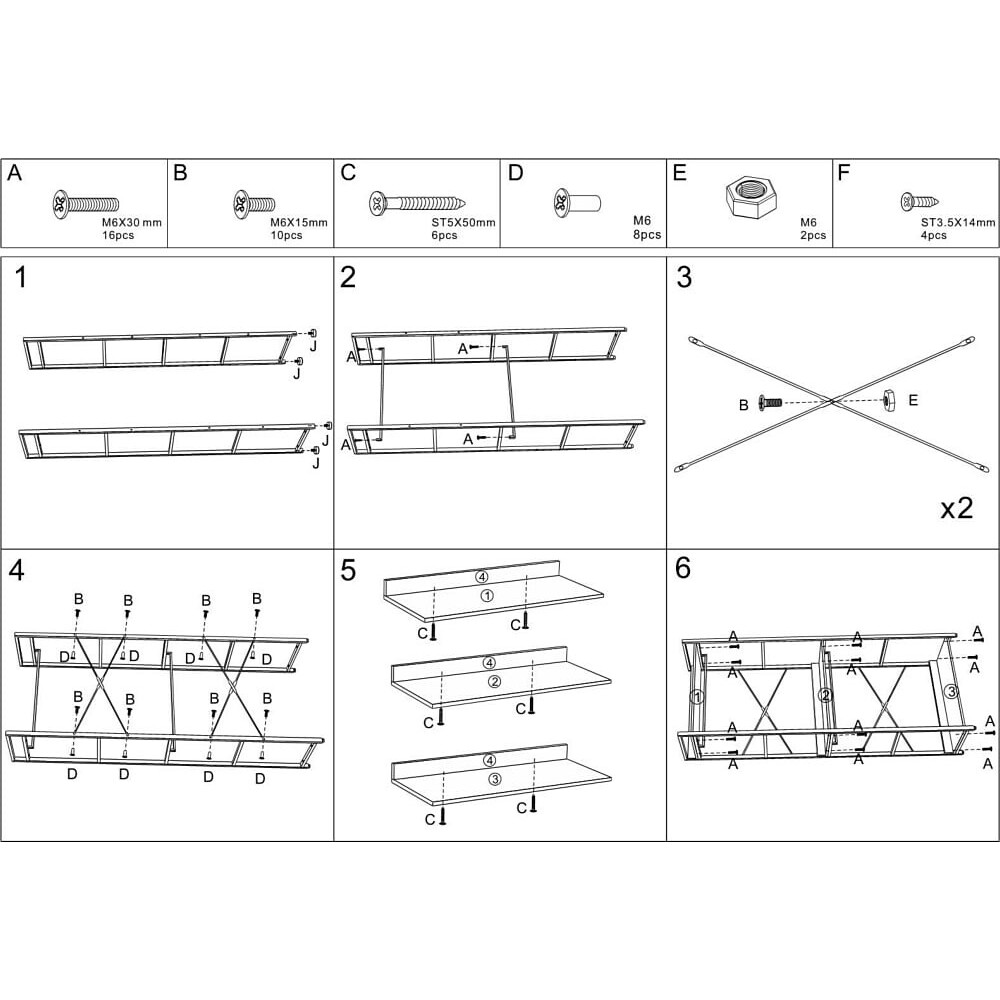 | A | B | C | D | E | F |
|---|---|---|---|---|---|
| M6X30 mm 16pcs | M6X15mm 10pcs | ST5X50mm 6pcs | M6 8pcs | M6 2pcs | ST3.5X14mm 4pcs |

1
J
J
J
J

2
A
A
A
A

3
B
E
x2

4
B B B B
D D D D
B B B B
D D D D

5
④
①
C C
④
②
C C
④
③
C C

6
A A A
A A A
①
②
③
A A A
A A A