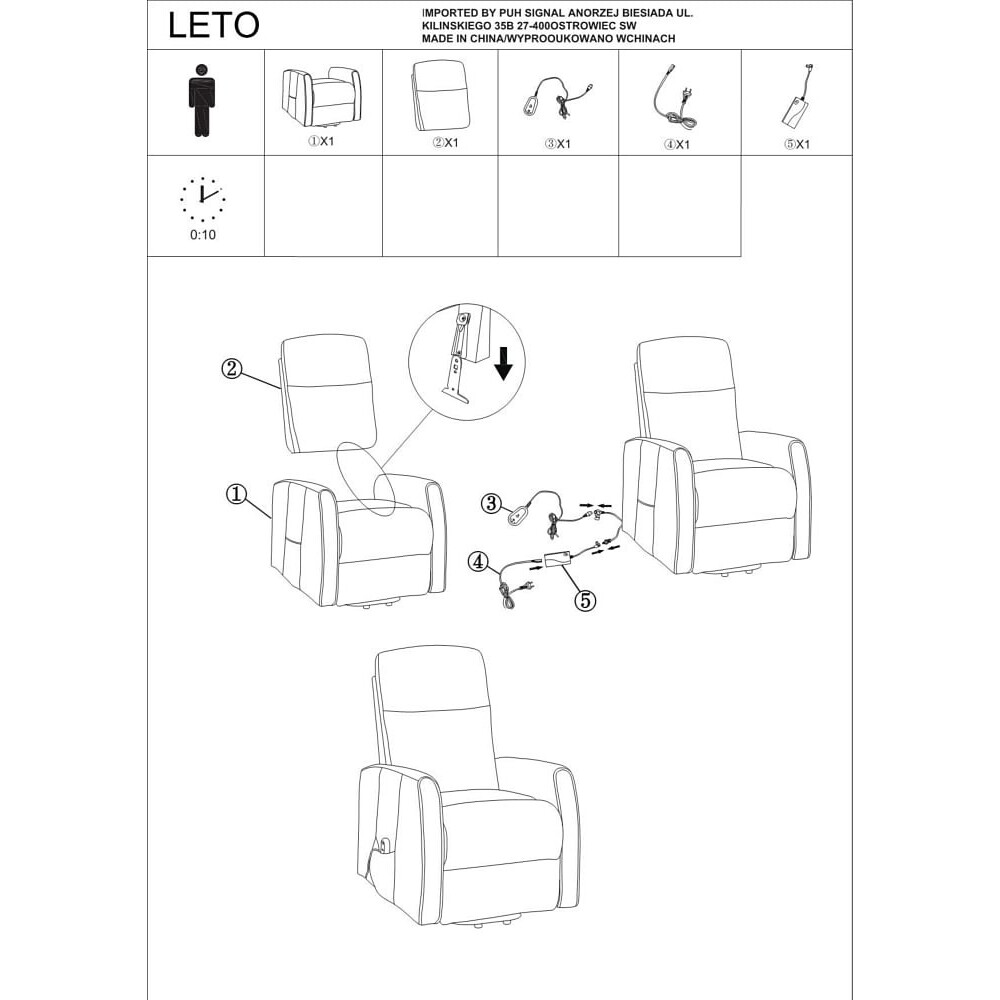 LETO

IMPORTED BY PUH SIGNAL ANORZEJ BIESIADA UL. KILINSKIEGO 35B 27-400OSTROWIEC SW MADE IN CHINA/WYPROOUKOWANO WCHINACH

①X1 ②X1 ③X1 ④X1 ⑤X1

0:10

②
①
③
④
⑤