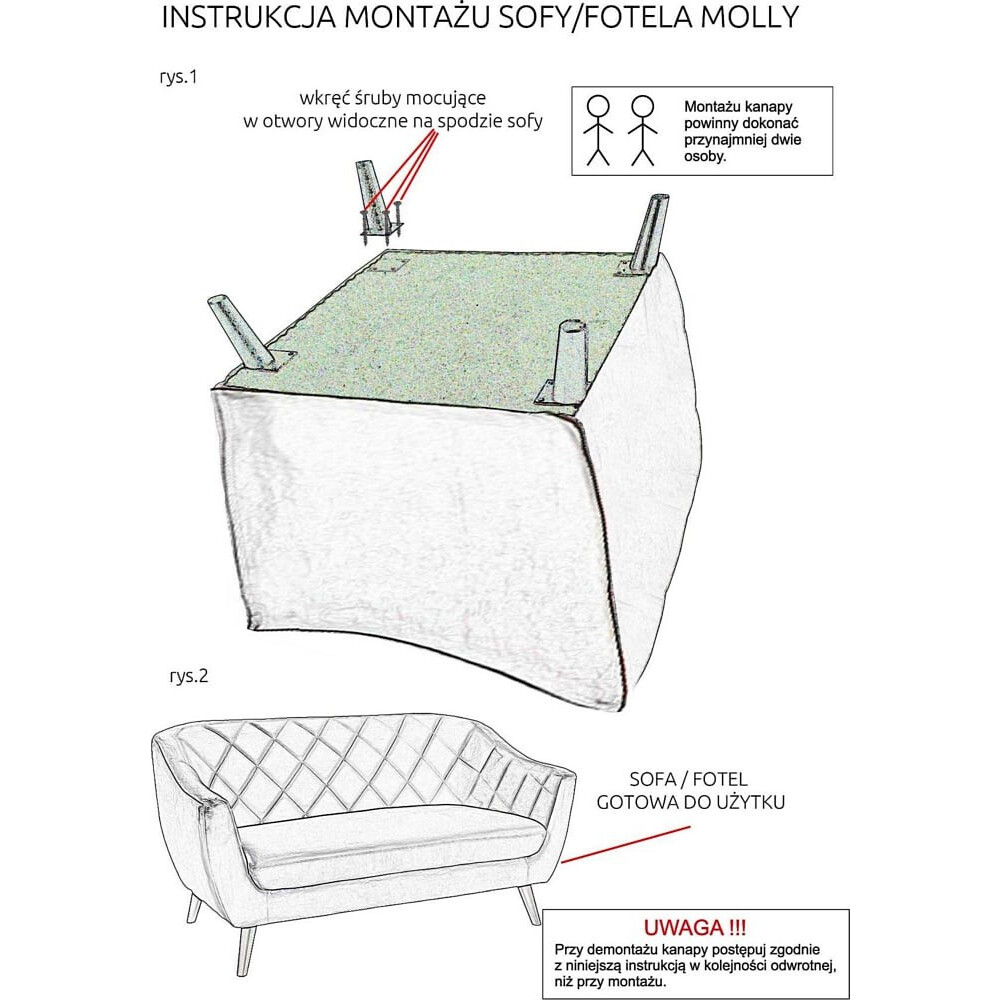 INSTRUKCJA MONTAŻU SOFY/FOTELA MOLLY

rys.1

wkręć śruby mocujące w otwory widoczne na spodzie sofy

Montażu kanapy powinny dokonać przynajmniej dwie osoby.

rys.2

SOFA / FOTEL GOTOWA DO UŻYTKU

UWAGA !!!
Przy demontażu kanapy postępuj zgodnie z niniejszą instrukcją w kolejności odwrotnej, niż przy montażu.