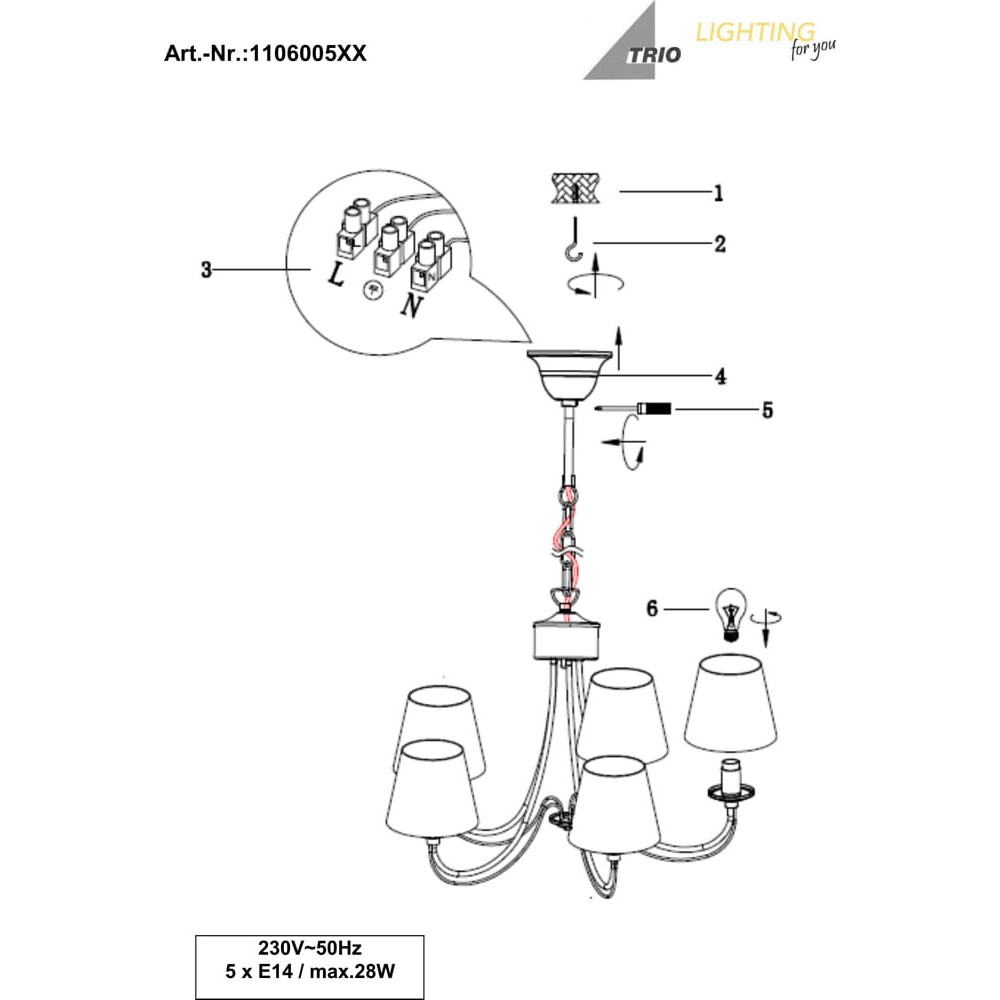 Art.-Nr.:1106005XX

TRIO LIGHTING for you

1

2

3

L

N

4

5

6

230V~50Hz
5 x E14 / max.28W