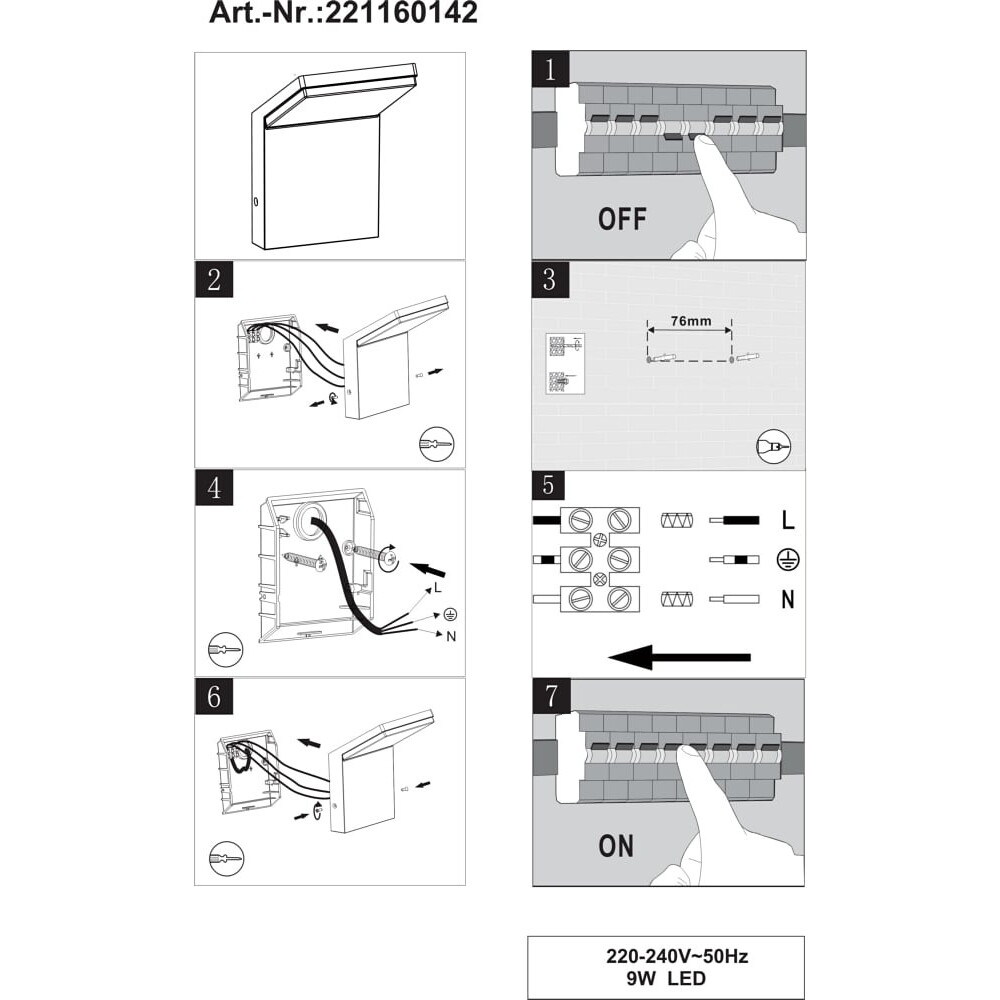 Art.-Nr.:221160142

1

OFF

2

3

76mm

4

L

N

5

L

N

6

7

ON

220-240V~50Hz
9W LED