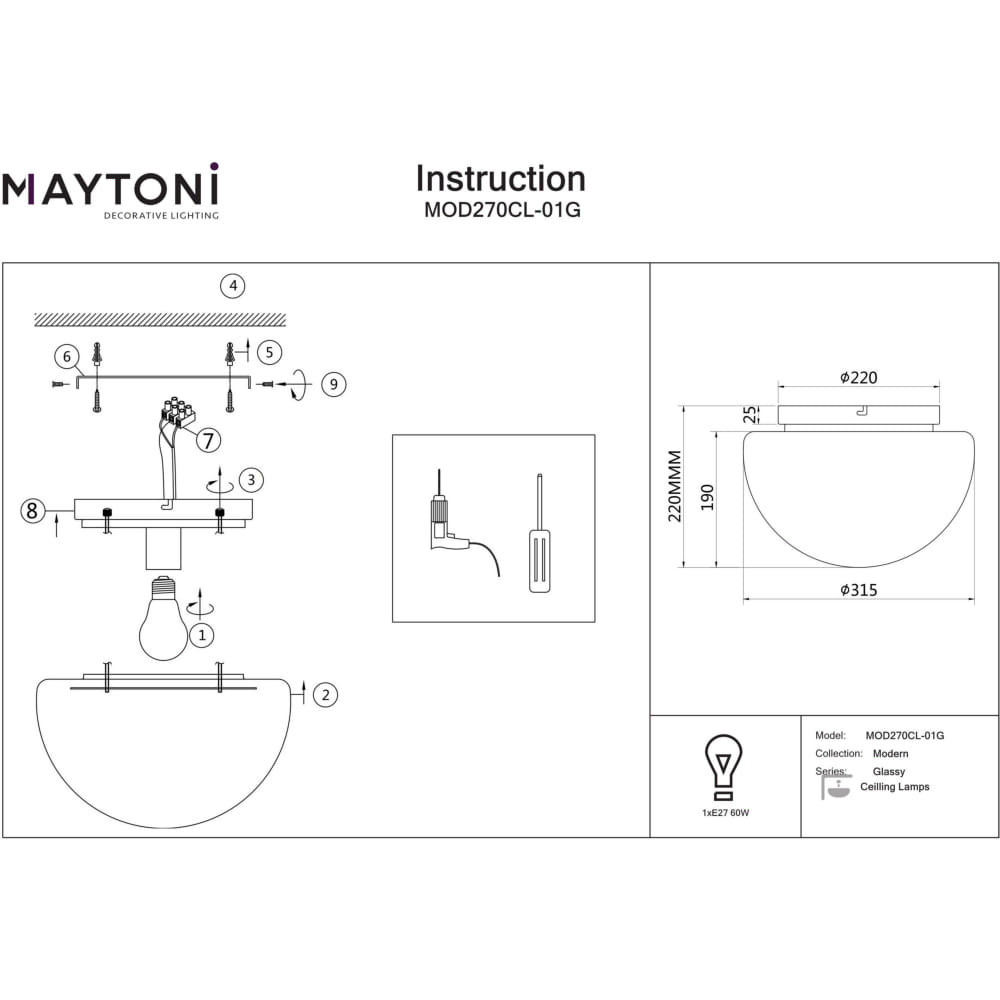 MAYTONI
DECORATIVE LIGHTING

Instruction
MOD270CL-01G

4
6
5
9
7
3
8
1
2

$\phi 220$
25
220MMM
190
$\phi 315$

1xE27 60W

Model: MOD270CL-01G
Collection: Modern
Series: Glassy
Ceilling Lamps