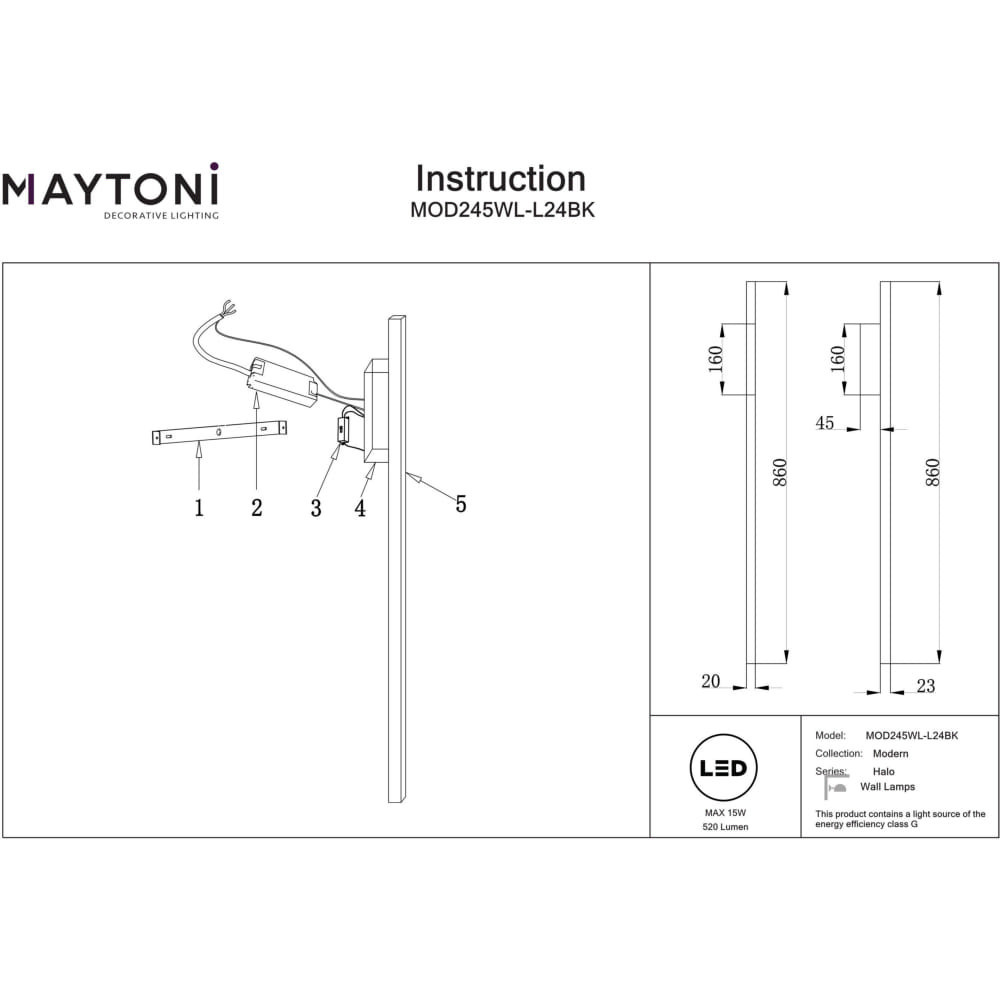 MAYTONI
DECORATIVE LIGHTING

Instruction
MOD245WL-L24BK

1 2 3 4 5

160
860
20

160
45
860
23

LED
MAX 15W
520 Lumen

Model: MOD245WL-L24BK
Collection: Modern
Series: Halo
Wall Lamps
This product contains a light source of the energy efficiency class G