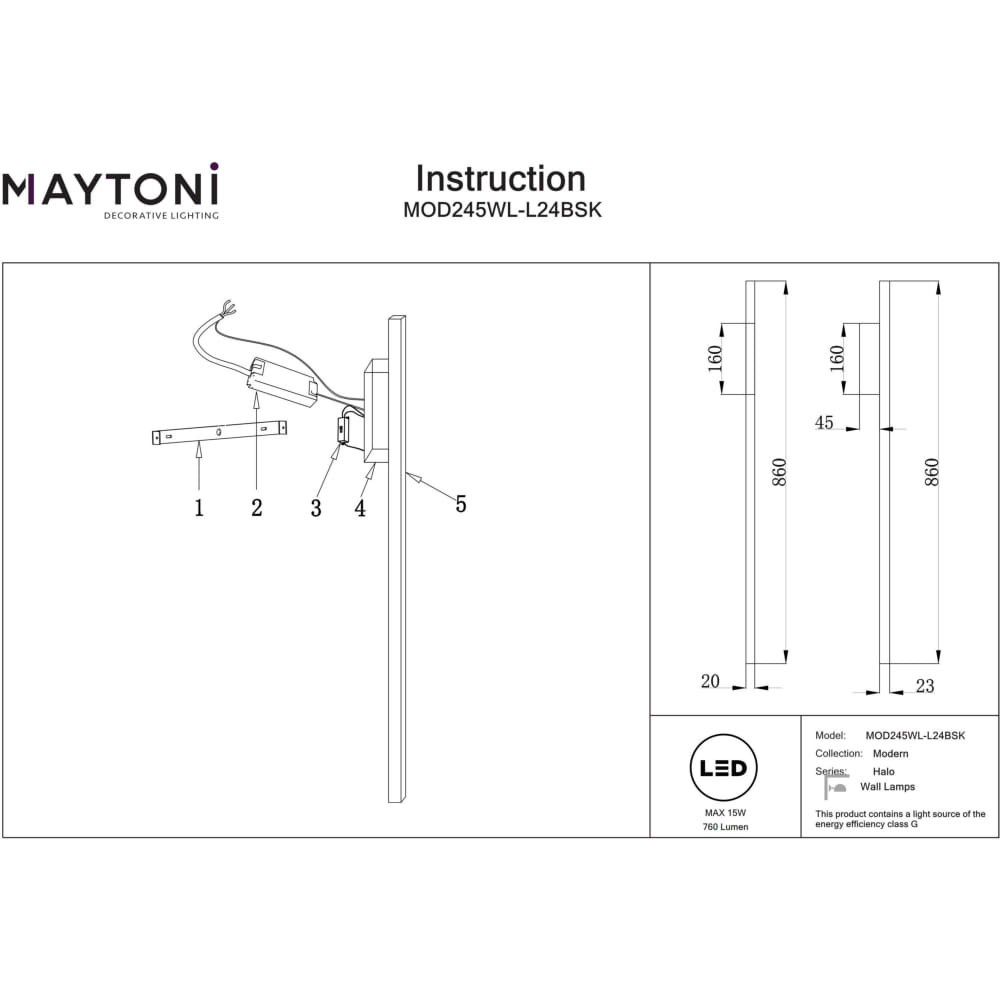 MAYTONI
DECORATIVE LIGHTING

Instruction
MOD245WL-L24BSK

1 2 3 4 5

160
860
20

160
45
860
23

LED
MAX 15W
760 Lumen

Model: MOD245WL-L24BSK
Collection: Modern
Series: Halo
Wall Lamps
This product contains a light source of the energy efficiency class G