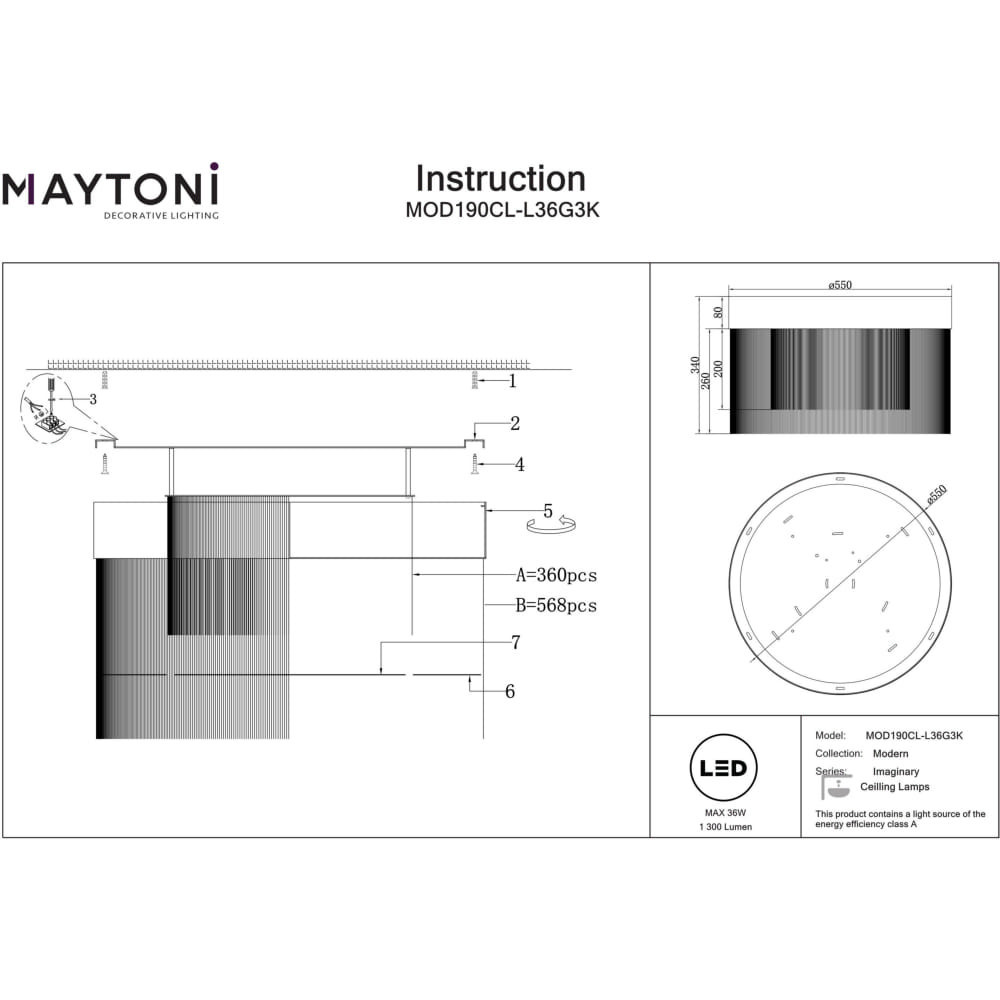 MAYTONI
DECORATIVE LIGHTING

Instruction
MOD190CL-L36G3K

1
2
3
4
5
A=360pcs
B=568pcs
7
6

ø550
80
340
260
200

ø550

LED
MAX 36W
1 300 Lumen

Model: MOD190CL-L36G3K
Collection: Modern
Series: Imaginary
Ceilling Lamps
This product contains a light source of the energy efficiency class A