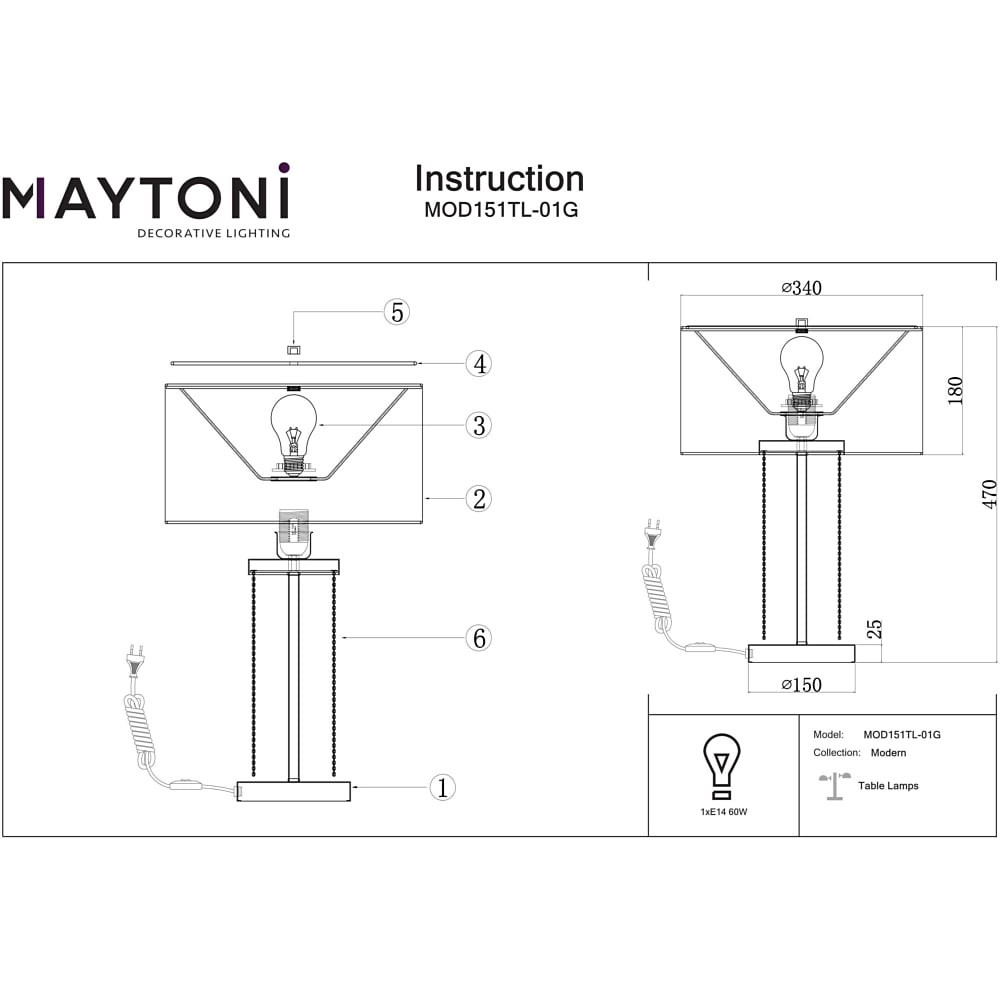 MAYTONI
DECORATIVE LIGHTING

Instruction
MOD151TL-01G

5
4
3
2
6
1

⌀340
180
470
25
⌀150

1xE14 60W

Model: MOD151TL-01G
Collection: Modern
Table Lamps