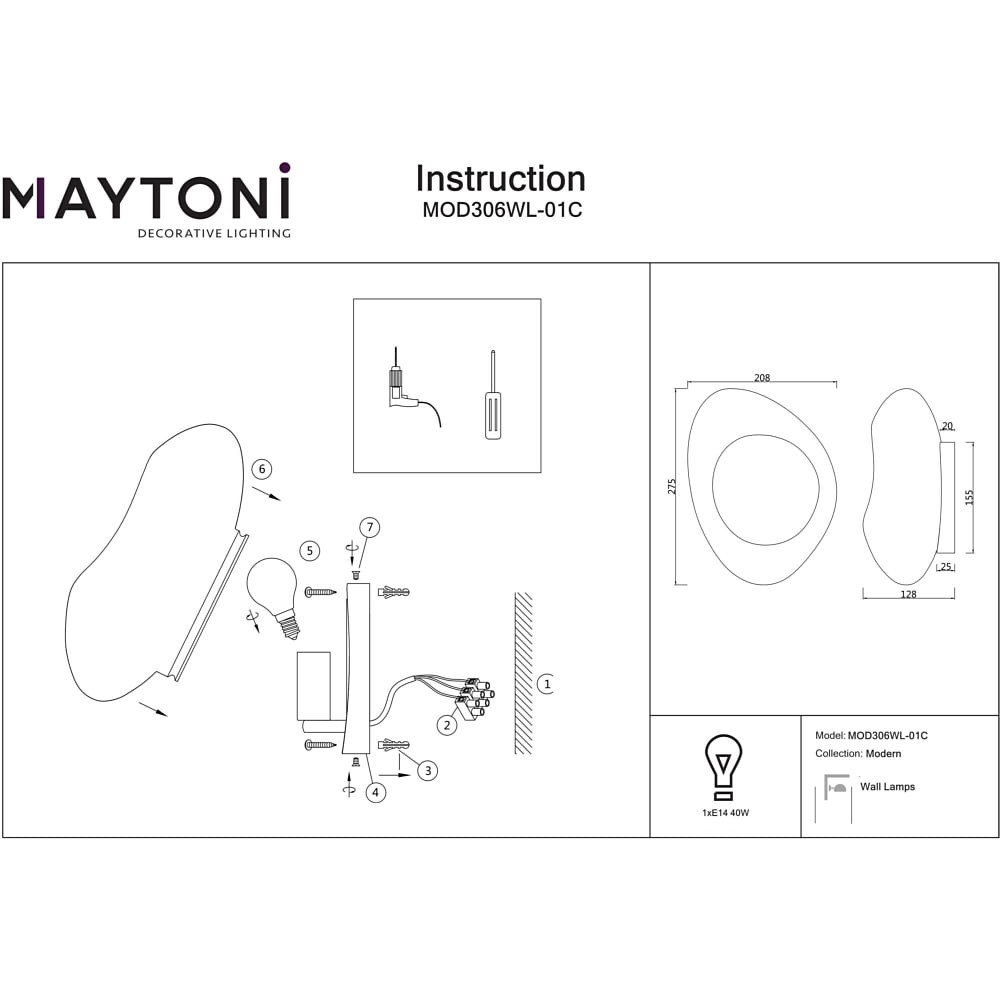 MAYTONI
DECORATIVE LIGHTING

Instruction
MOD306WL-01C

6
5
7
1
2
3
4

208
275
20
155
25
128

1xE14 40W

Model: MOD306WL-01C
Collection: Modern
Wall Lamps