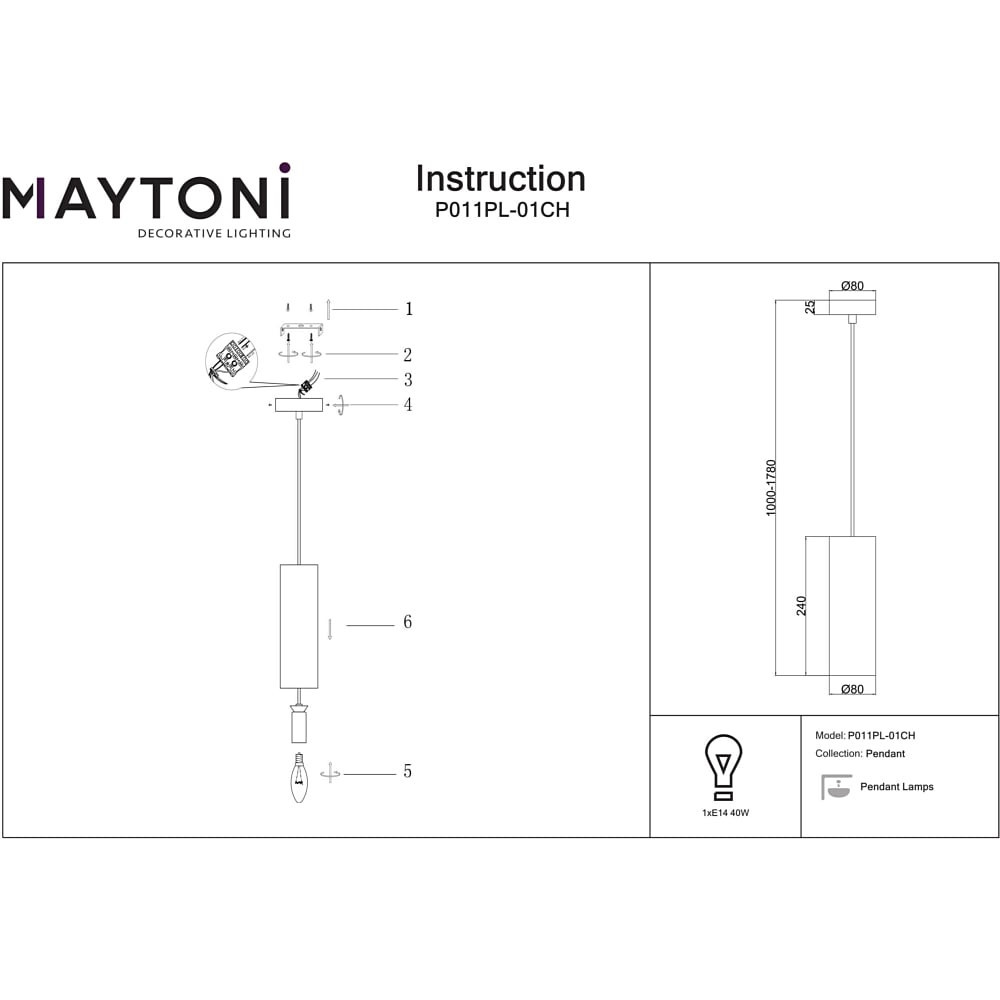 MAYTONI
DECORATIVE LIGHTING

Instruction
P011PL-01CH

1
2
3
4
6
5

Ø80
25
1000-1780
240
Ø80

1xE14 40W

Model: P011PL-01CH
Collection: Pendant

Pendant Lamps