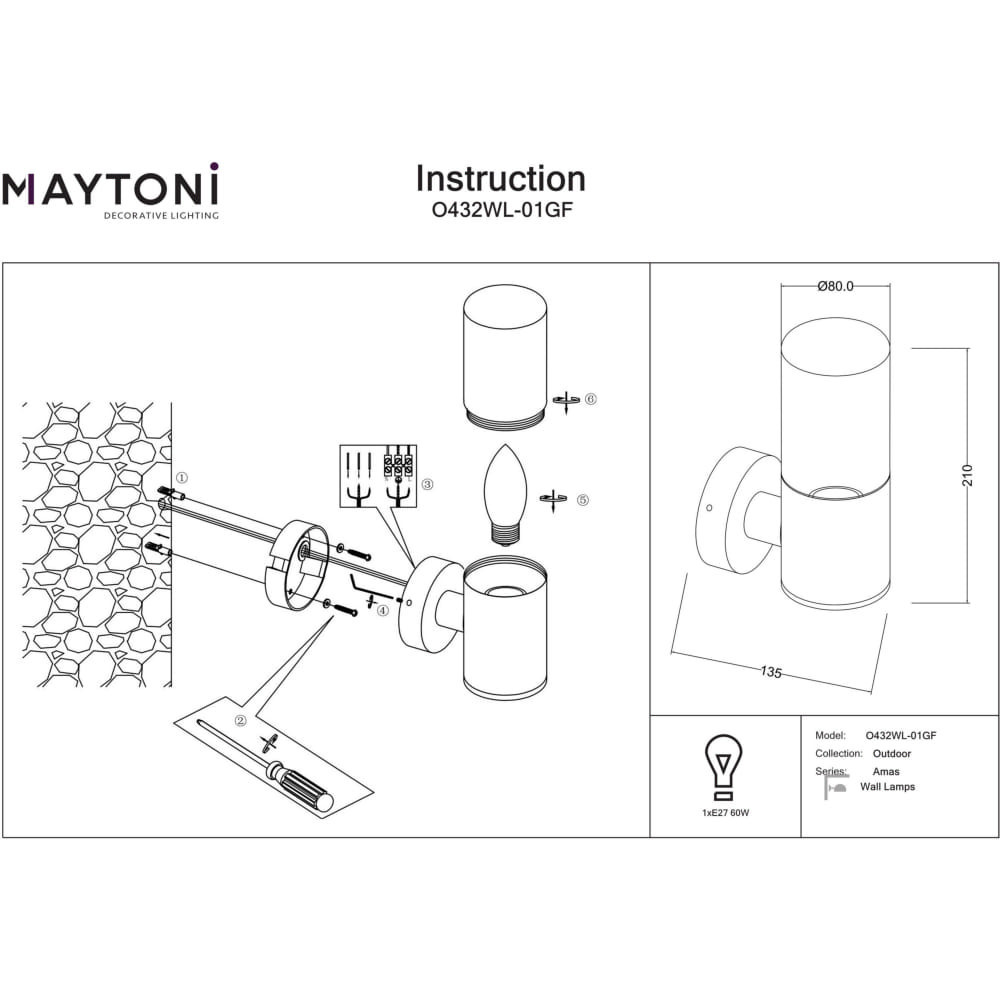 MAYTONI
DECORATIVE LIGHTING

Instruction
O432WL-01GF

①
②
③
④
⑤
⑥

Ø80.0
210
135

1xE27 60W

Model: O432WL-01GF
Collection: Outdoor
Series: Amas
Wall Lamps