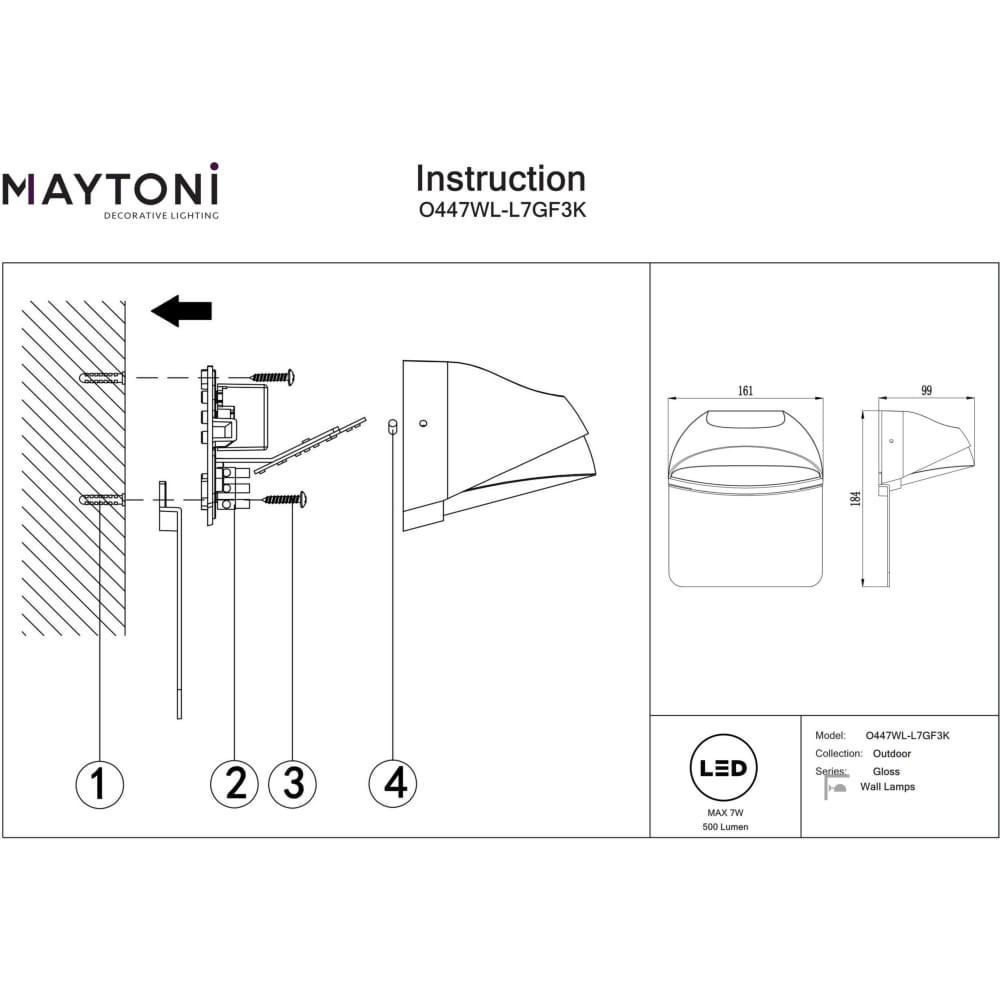 MAYTONI
DECORATIVE LIGHTING

Instruction
O447WL-L7GF3K

1 2 3 4

161

99

184

LED
MAX 7W
500 Lumen

Model: O447WL-L7GF3K
Collection: Outdoor
Series: Gloss
Wall Lamps